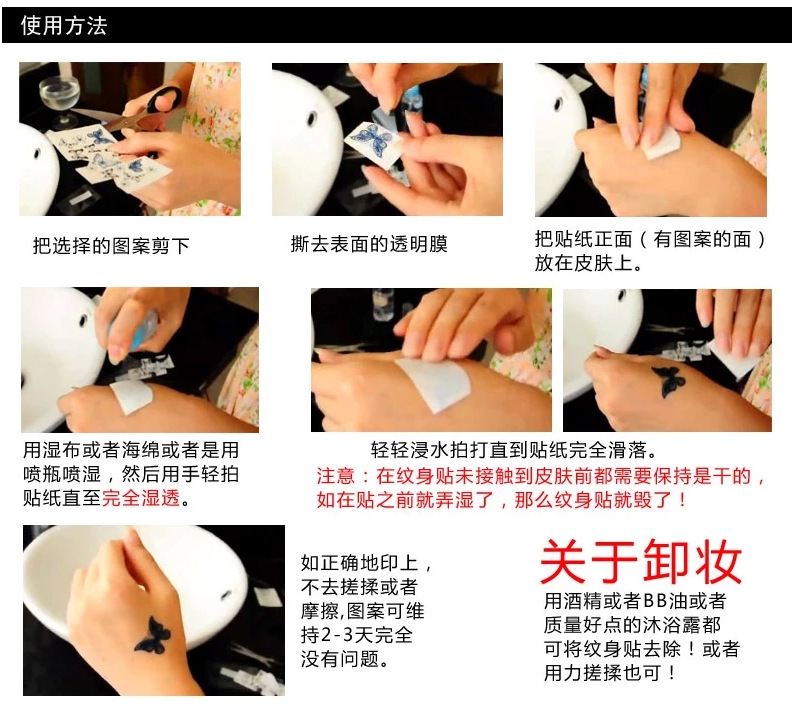 使用方法

把选择的图案剪下

撕去表面的透明膜

把贴纸正面（有图案的面）放在皮肤上。

用湿布或者海绵或者是用喷瓶喷湿，然后用手轻拍贴纸直至完全湿透。

轻轻浸水拍打直到贴纸完全滑落。

注意：在纹身贴未接触到皮肤前都需要保持是干的，如在贴之前就弄湿了，那么纹身贴就毁了！

如正确地印上，不去搓揉或者摩擦,图案可维持2-3天完全没有问题。

关于卸妆

用酒精或者BB油或者质量好点的沐浴露都可将纹身贴去除！或者用力搓揉也可！