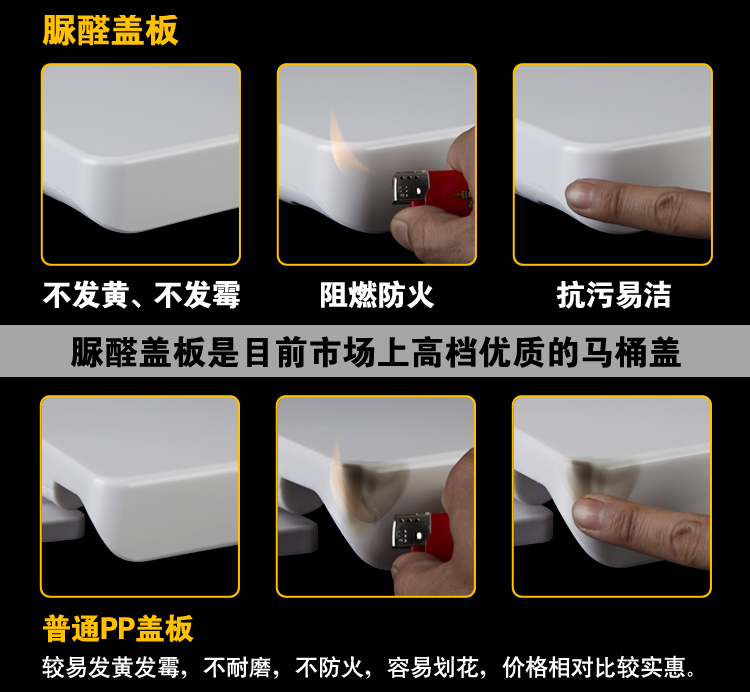 脲醛盖板

不发黄、不发霉

阻燃防火

抗污易洁

脲醛盖板是目前市场上高档优质的马桶盖

普通PP盖板

较易发黄发霉，不耐磨，不防火，容易划花，价格相对比较实惠。