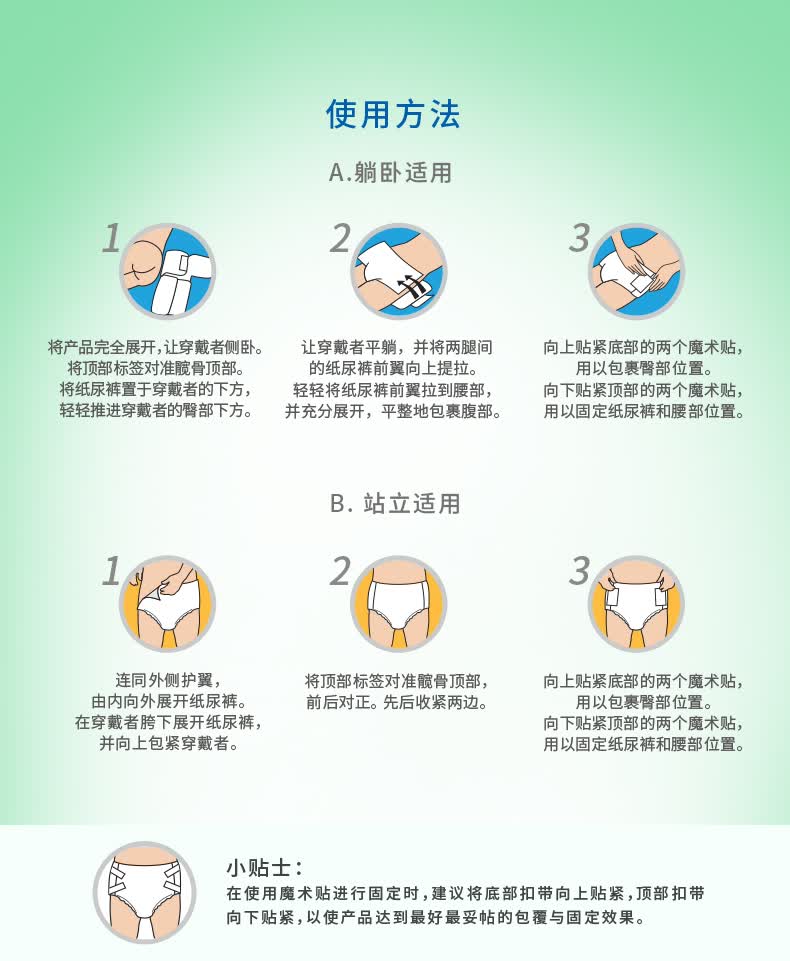 使用方法

A.躺卧适用

1

将产品完全展开，让穿戴者侧卧。将顶部标签对准髋骨顶部。将纸尿裤置于穿戴者的下方，轻轻推进穿戴者的臀部下方。

2

让穿戴者平躺，并将两腿间的纸尿裤前翼向上提拉。轻轻将纸尿裤前翼拉到腰部，并充分展开，平整地包裹腹部。

3

向上贴紧底部的两个魔术贴，用以包裹臀部位置。向下贴紧顶部的两个魔术贴，用以固定纸尿裤和腰部位置。

B. 站立适用

1

连同外侧护翼，由内向外展开纸尿裤。在穿戴者胯下展开纸尿裤，并向上包紧穿戴者。

2

将顶部标签对准髋骨顶部，前后对正。先后收紧两边。

3

向上贴紧底部的两个魔术贴，用以包裹臀部位置。向下贴紧顶部的两个魔术贴，用以固定纸尿裤和腰部位置。

小贴士：
在使用魔术贴进行固定时，建议将底部扣带向上贴紧，顶部扣带向下贴紧，以使产品达到最好最妥帖的包覆与固定效果。