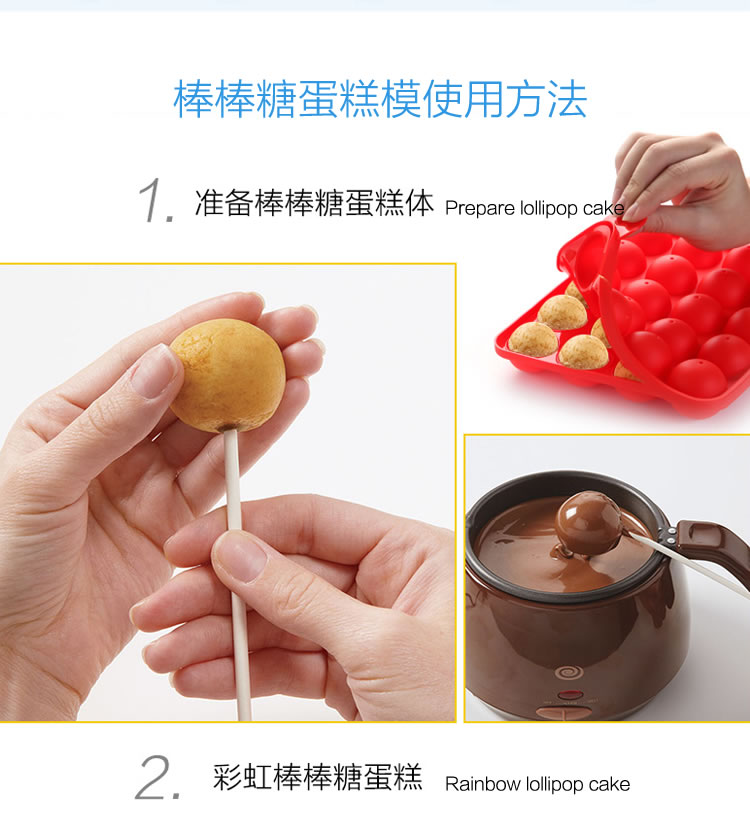 棒棒糖蛋糕模使用方法

1. 准备棒棒糖蛋糕体 Prepare lollipop cake

2. 彩虹棒棒糖蛋糕 Rainbow lollipop cake