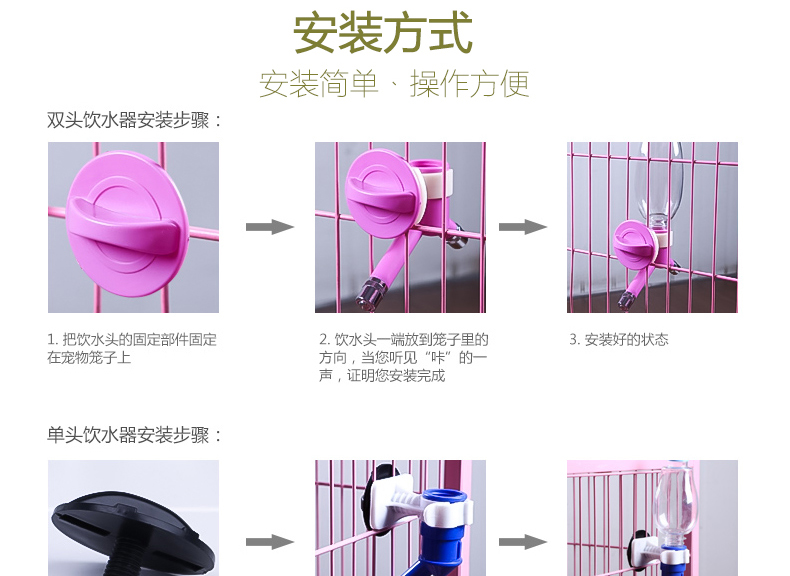 安装方式

安装简单、操作方便

双头饮水器安装步骤：

1. 把饮水头的固定部件固定在宠物笼子上

2. 饮水头一端放到笼子里的方向，当您听见“咔”的一声，证明您安装完成

3. 安装好的状态

单头饮水器安装步骤：