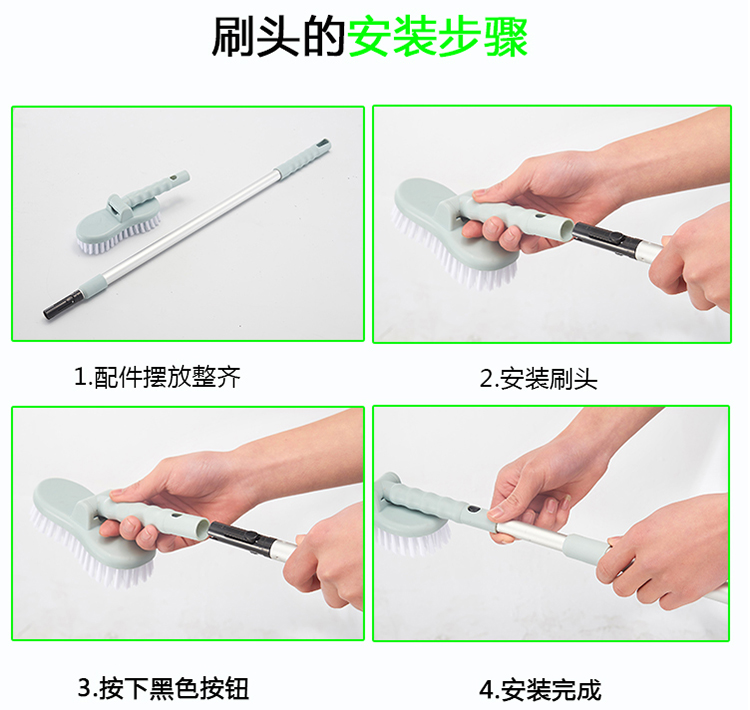 刷头的安装步骤

1.配件摆放整齐

2.安装刷头

3.按下黑色按钮

4.安装完成