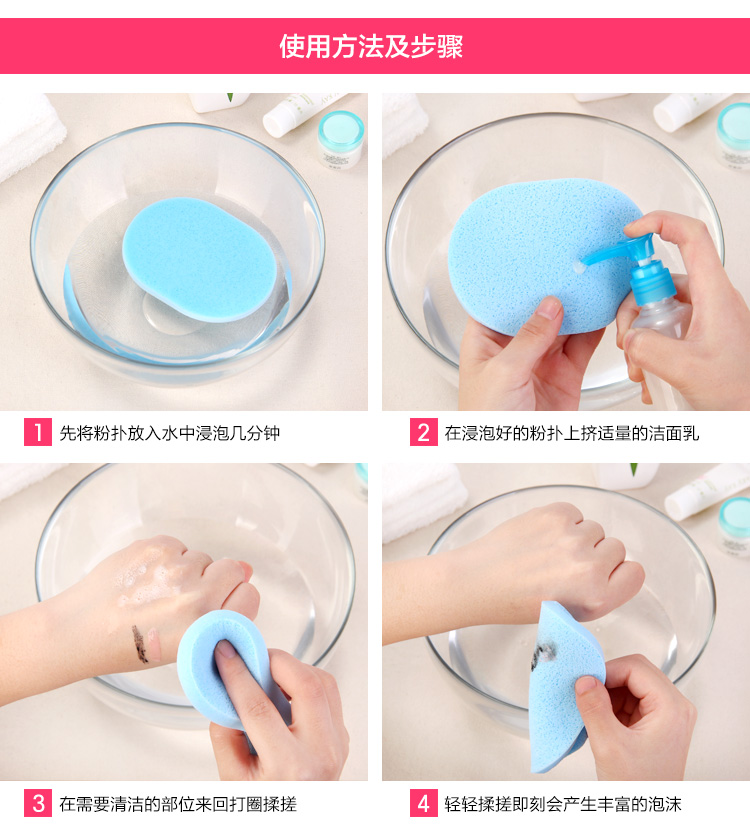 使用方法及步骤

1 先将粉扑放入水中浸泡几分钟

2 在浸泡好的粉扑上挤适量的洁面乳

3 在需要清洁的部位来回打圈揉搓

4 轻轻揉搓即刻会产生丰富的泡沫