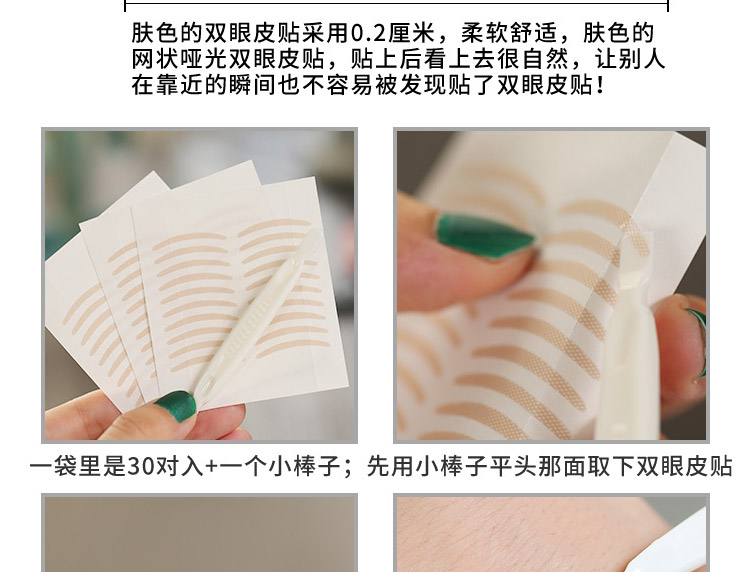 肤色的双眼皮贴采用0.2厘米，柔软舒适，肤色的网状哑光双眼皮贴，贴上后看上去很自然，让别人在靠近的瞬间也不容易被发现贴了双眼皮贴！

一袋里是30对入+一个小棒子；先用小棒子平头那面取下双眼皮贴