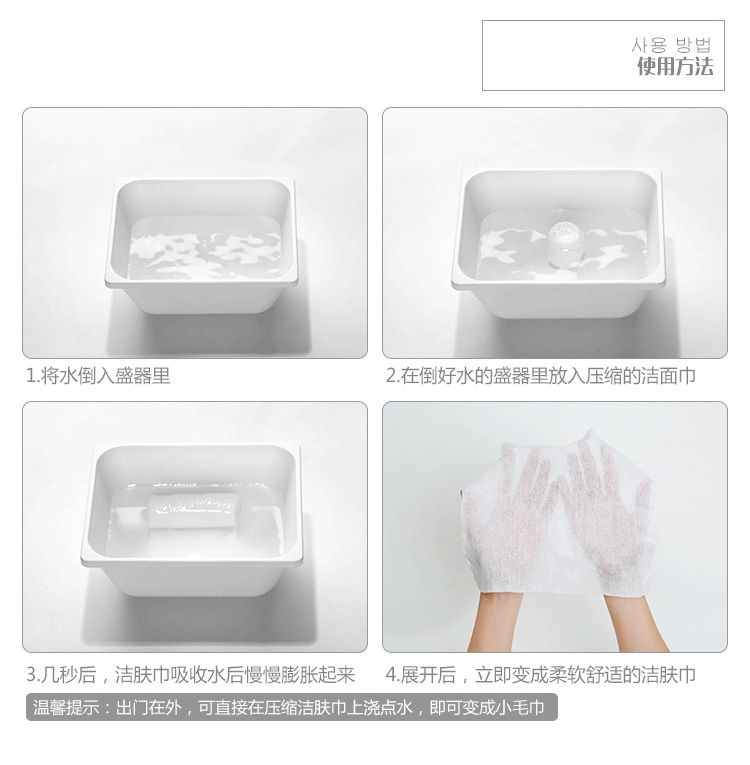 사용 방법
使用方法

1.将水倒入盛器里

2.在倒好水的盛器里放入压缩的洁面巾

3.几秒后，洁肤巾吸收水后慢慢膨胀起来

4.展开后，立即变成柔软舒适的洁肤巾

温馨提示：出门在外，可直接在压缩洁肤巾上浇点水，即可变成小毛巾