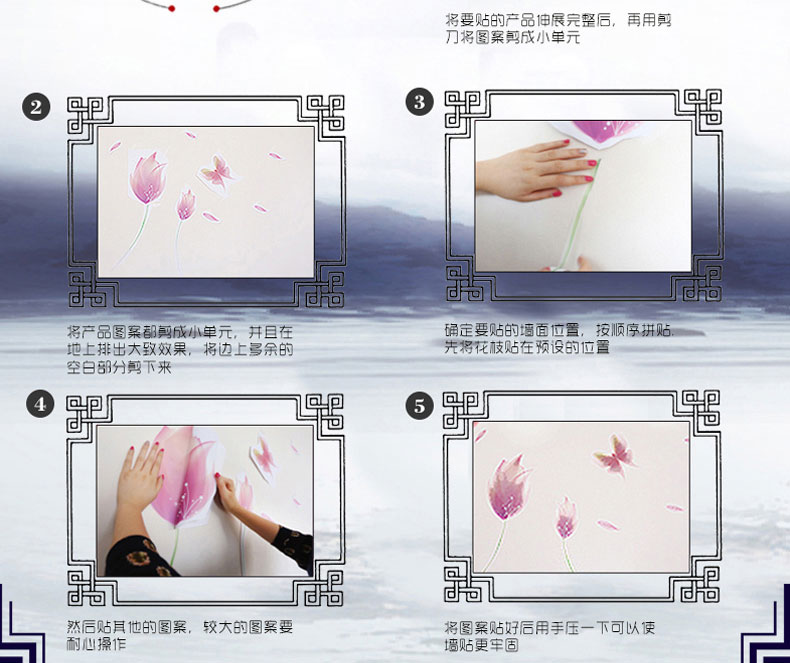 将要贴的产品伸展完整后，再用剪刀将图案剪成小单元

2

3

将产品图案都剪成小单元，并且在地上排出大致效果，将边上多余的空白部分剪下来

确定要贴的墙面位置，按顺序拼贴.先将花枝贴在预设的位置

4

5

然后贴其他的图案，较大的图案要耐心操作

将图案贴好后用手压一下可以使墙贴更牢固