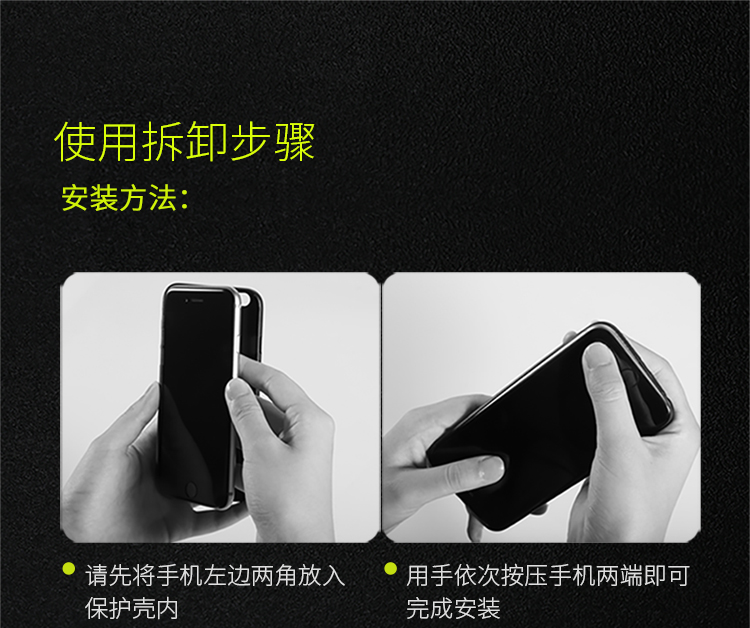 使用拆卸步骤

安装方法：

请先将手机左边两角放入保护壳内

用手依次按压手机两端即可完成安装