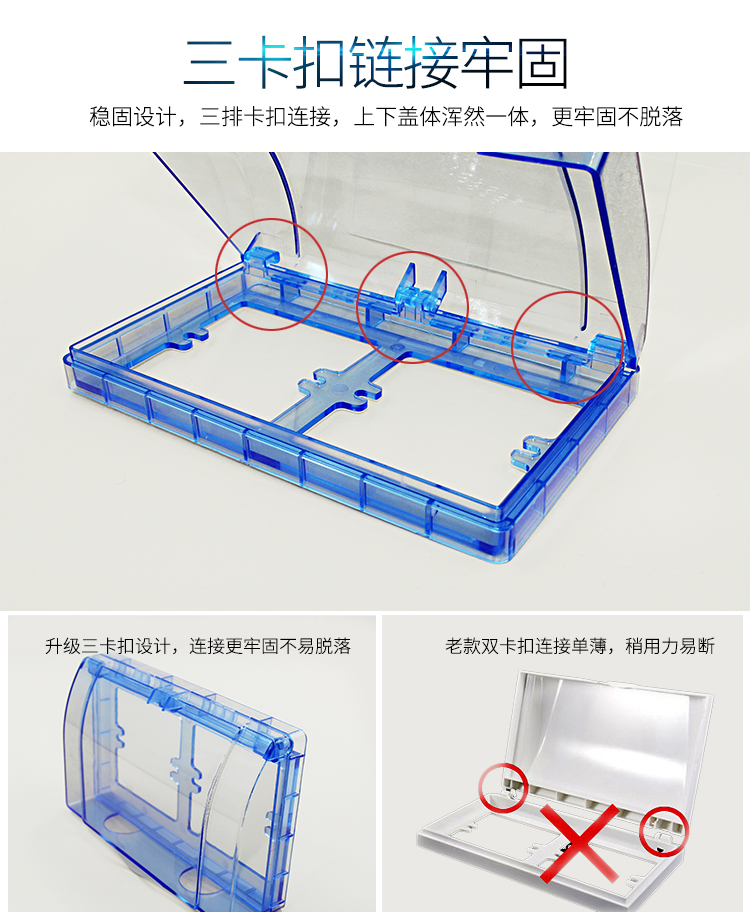 三卡扣链接牢固

稳固设计，三排卡扣连接，上下盖体浑然一体，更牢固不脱落

升级三卡扣设计，连接更牢固不易脱落

老款双卡扣连接单薄，稍用力易断