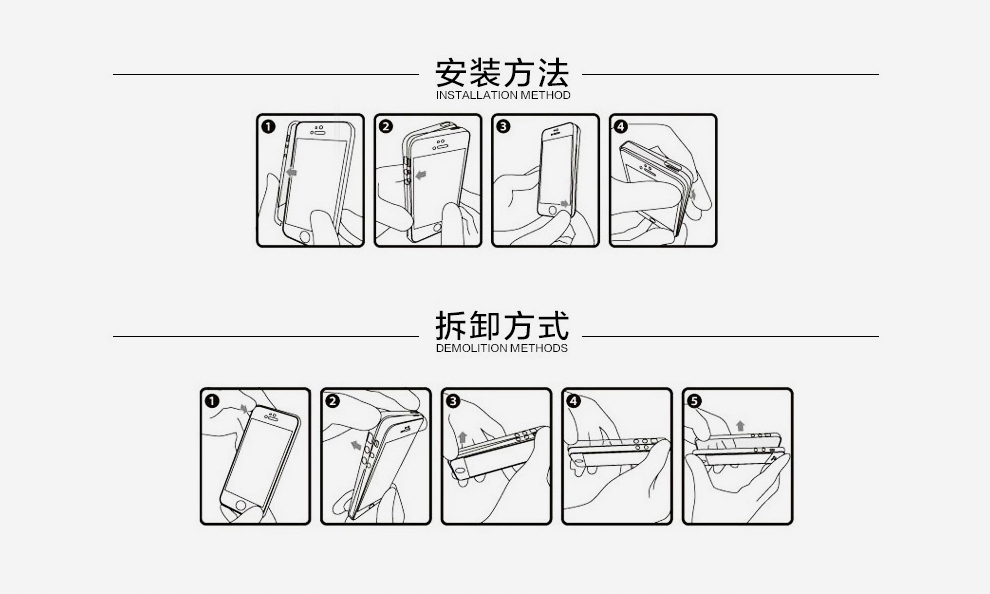 安装方法
INSTALLATION METHOD

1 2 3 4

拆卸方式
DEMOLITION METHODS

1 2 3 4 5