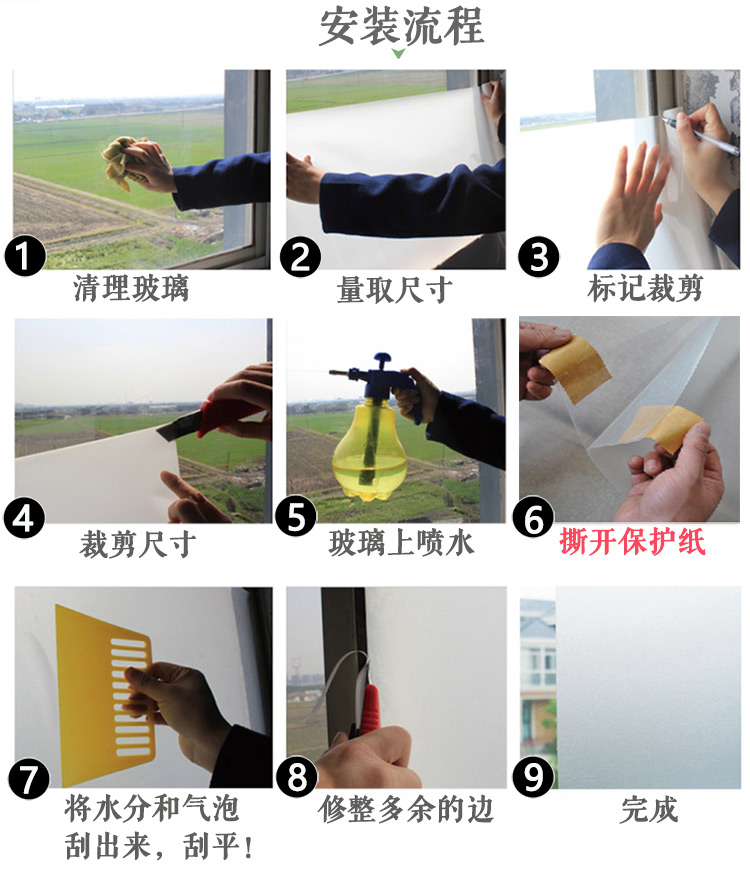 安装流程

1 清理玻璃

2 量取尺寸

3 标记裁剪

4 裁剪尺寸

5 玻璃上喷水

6 撕开保护纸

7 将水分和气泡刮出来，刮平！

8 修整多余的边

9 完成