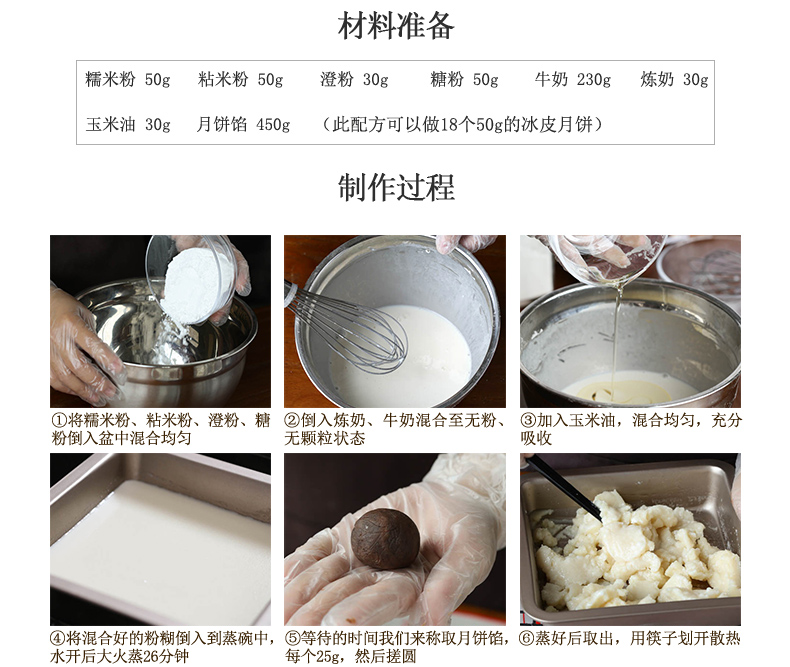 材料准备

糯米粉 50g　粘米粉 50g　澄粉 30g　糖粉 50g　牛奶 230g　炼奶 30g
玉米油 30g　月饼馅 450g　（此配方可以做18个50g的冰皮月饼）

制作过程

①将糯米粉、粘米粉、澄粉、糖粉倒入盆中混合均匀

②倒入炼奶、牛奶混合至无粉、无颗粒状态

③加入玉米油，混合均匀，充分吸收

④将混合好的粉糊倒入到蒸碗中，水开后大火蒸26分钟

⑤等待的时间我们来称取月饼馅，每个25g，然后搓圆

⑥蒸好后取出，用筷子划开散热