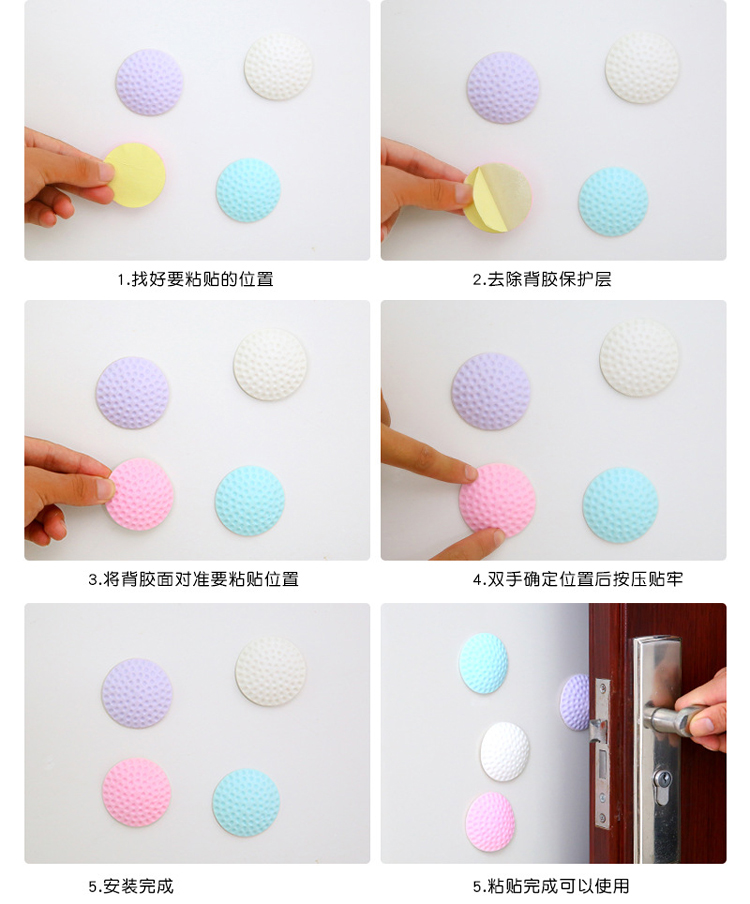 1.找好要粘贴的位置

2.去除背胶保护层

3.将背胶面对准要粘贴位置

4.双手确定位置后按压贴牢

5.安装完成

5.粘贴完成可以使用