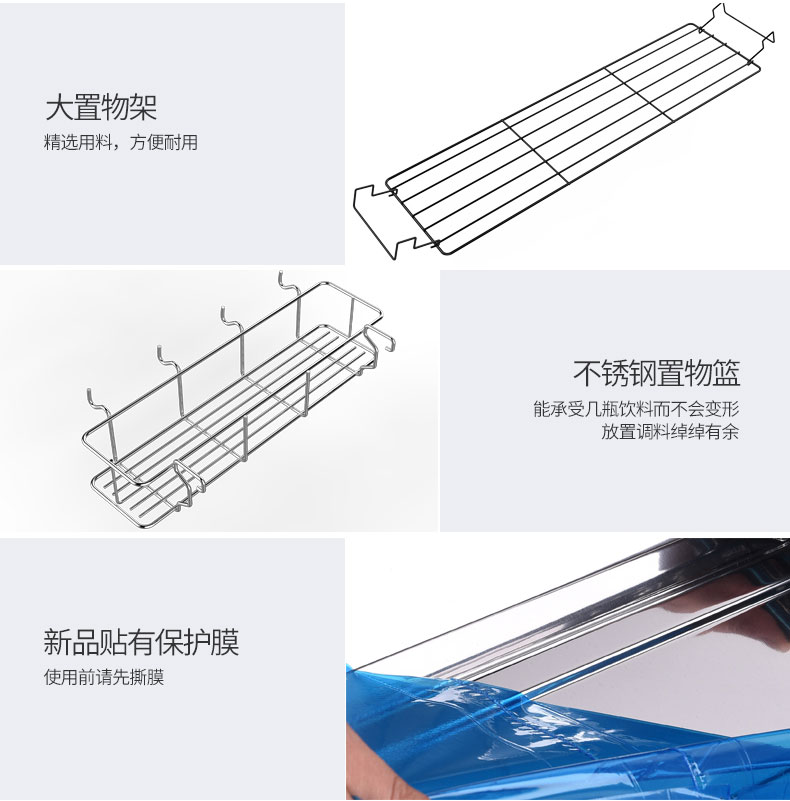 大置物架
精选用料，方便耐用

不锈钢置物篮
能承受几瓶饮料而不会变形
放置调料绰绰有余

新品贴有保护膜
使用前请先撕膜