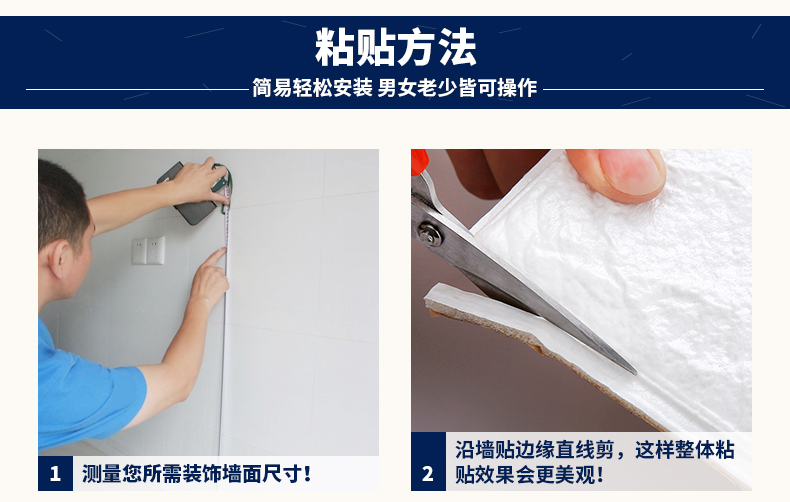 粘贴方法

简易轻松安装 男女老少皆可操作

1 测量您所需装饰墙面尺寸！

2 沿墙贴边缘直线剪，这样整体粘贴效果会更美观！