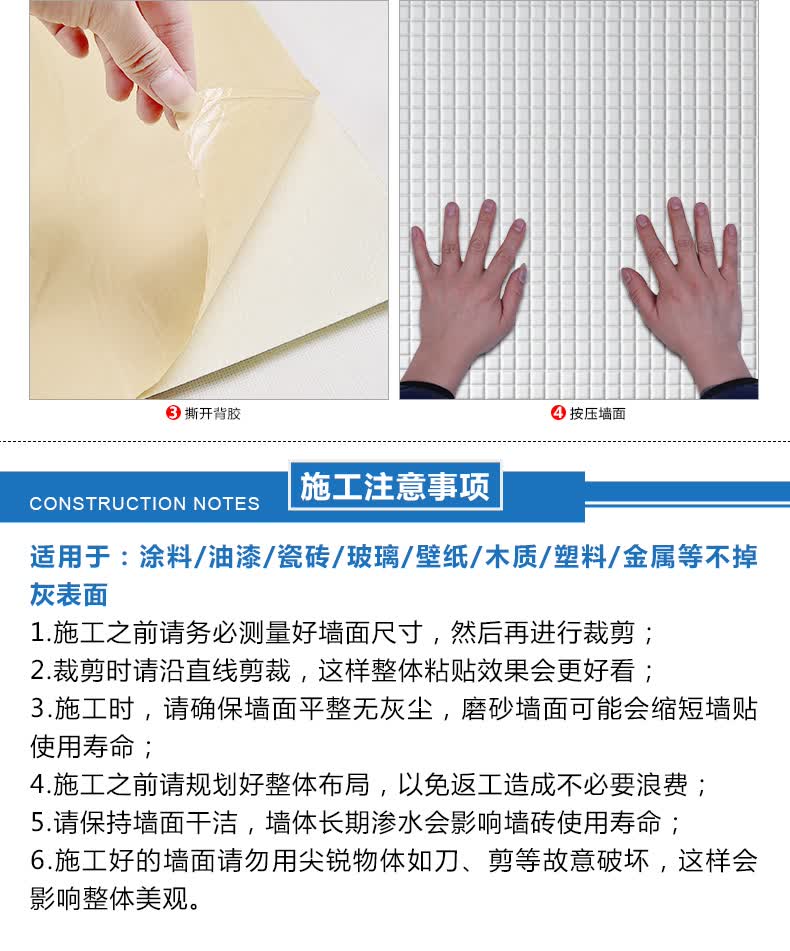 ❸ 撕开背胶

❹ 按压墙面

CONSTRUCTION NOTES 施工注意事项

适用于：涂料/油漆/瓷砖/玻璃/壁纸/木质/塑料/金属等不掉灰表面

1.施工之前请务必测量好墙面尺寸，然后再进行裁剪；

2.裁剪时请沿直线剪裁，这样整体粘贴效果会更好看；

3.施工时，请确保墙面平整无灰尘，磨砂墙面可能会缩短墙贴使用寿命；

4.施工之前请规划好整体布局，以免返工造成不必要浪费；

5.请保持墙面干洁，墙体长期渗水会影响墙砖使用寿命；

6.施工好的墙面请勿用尖锐物体如刀、剪等故意破坏，这样会影响整体美观。