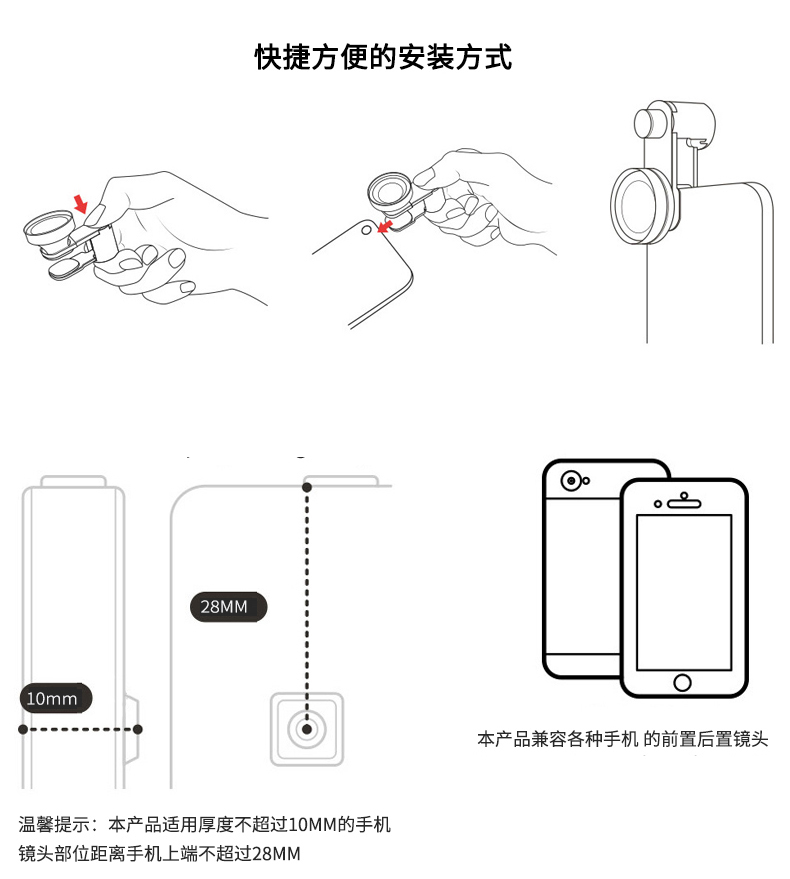 快捷方便的安装方式

28MM

10mm

本产品兼容各种手机 的前置后置镜头

温馨提示：本产品适用厚度不超过10MM的手机
镜头部位距离手机上端不超过28MM