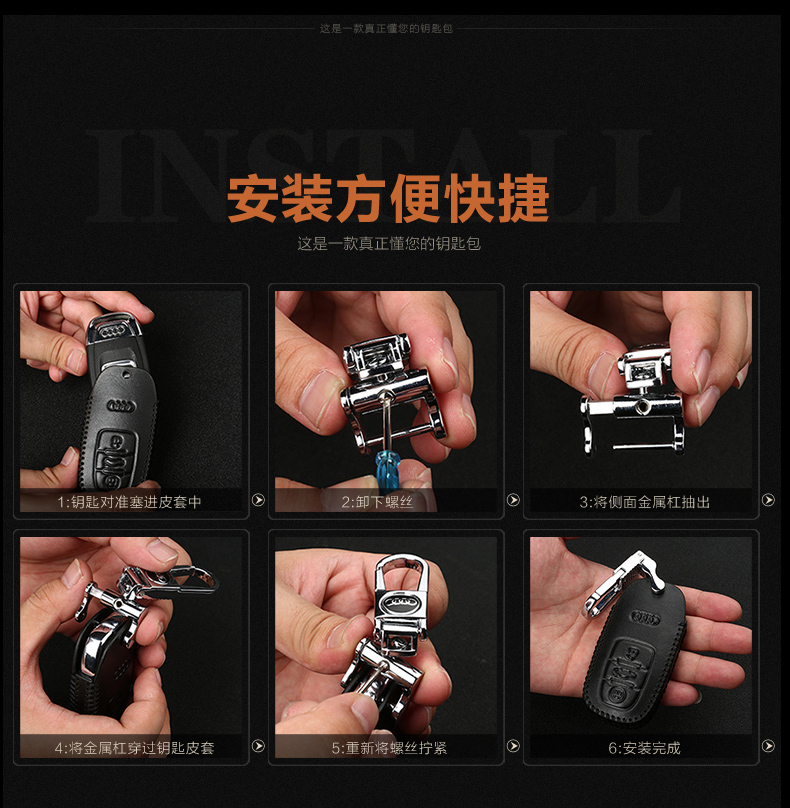 这是一款真正懂您的钥匙包

INSTALL

安装方便快捷

这是一款真正懂您的钥匙包

1:钥匙对准塞进皮套中

2:卸下螺丝

3:将侧面金属杠抽出

4:将金属杠穿过钥匙皮套

5:重新将螺丝拧紧

6:安装完成