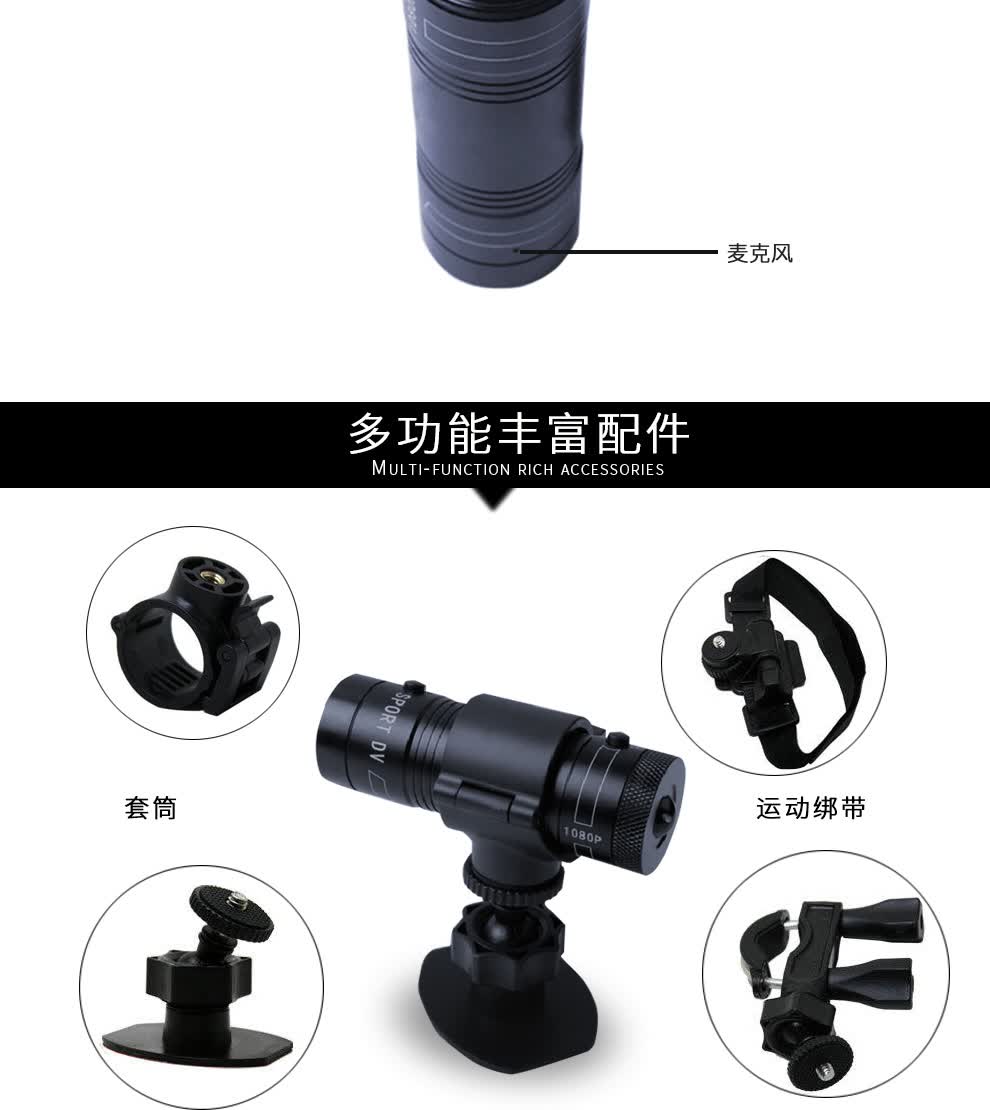 麦克风

多功能丰富配件
MULTI-FUNCTION RICH ACCESSORIES

套筒

SPORT DV

1080P

运动绑带