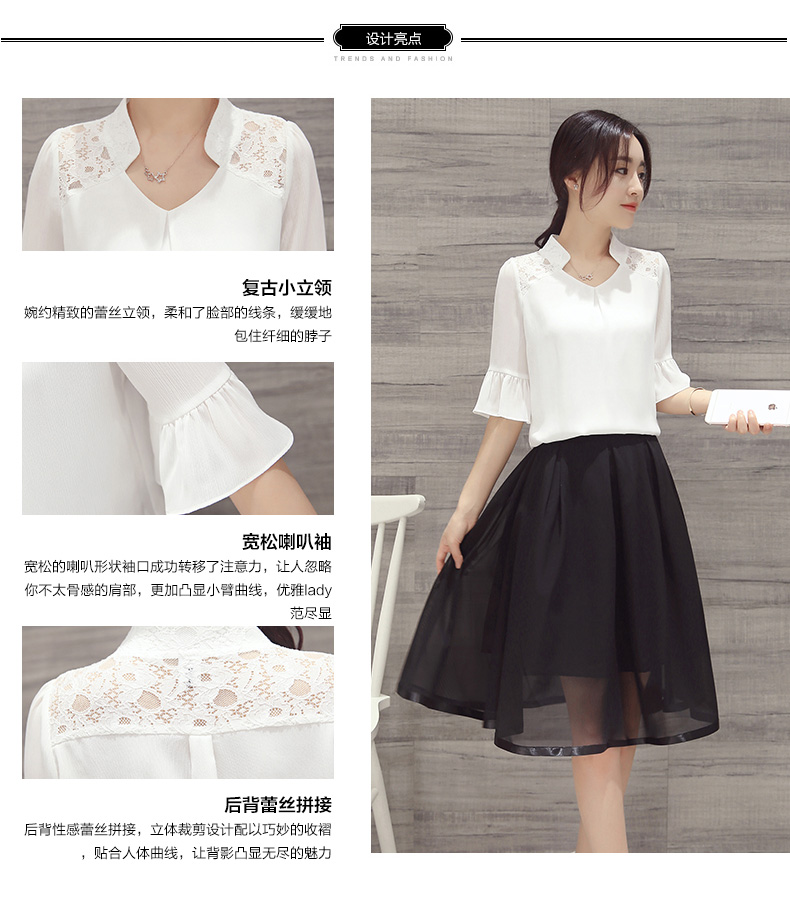 设计亮点
TRENDS AND FASHION

复古小立领
婉约精致的蕾丝立领，柔和了脸部的线条，缓缓地包住纤细的脖子

宽松喇叭袖
宽松的喇叭形状袖口成功转移了注意力，让人忽略你不太骨感的肩部，更加凸显小臂曲线，优雅lady范尽显

后背蕾丝拼接
后背性感蕾丝拼接，立体裁剪设计配以巧妙的收褶，贴合人体曲线，让背影凸显无尽的魅力