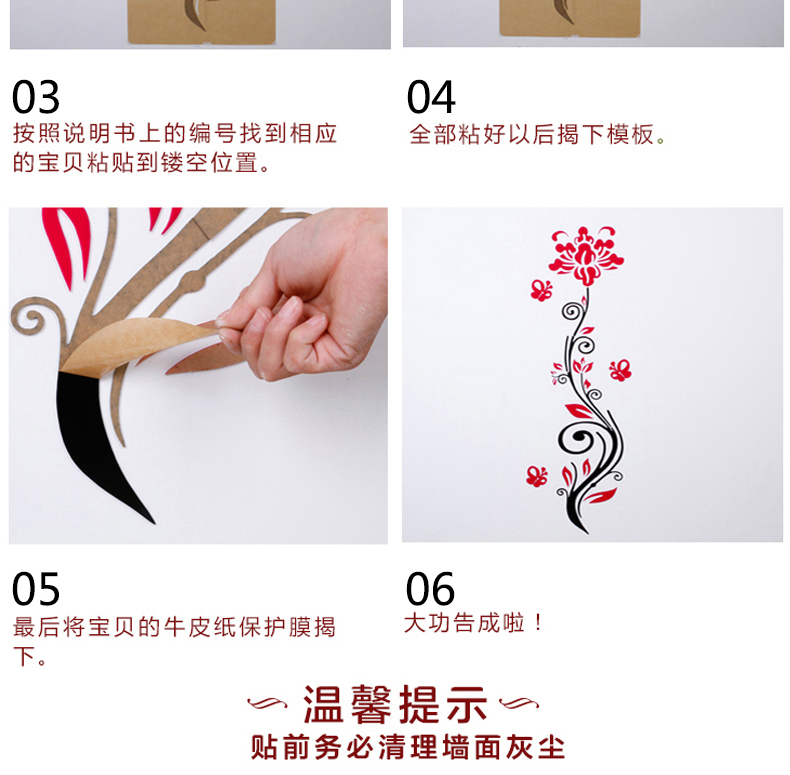 03
按照说明书上的编号找到相应的宝贝粘贴到镂空位置。

04
全部粘好以后揭下模板。

05
最后将宝贝的牛皮纸保护膜揭下。

06
大功告成啦！

温馨提示
贴前务必清理墙面灰尘