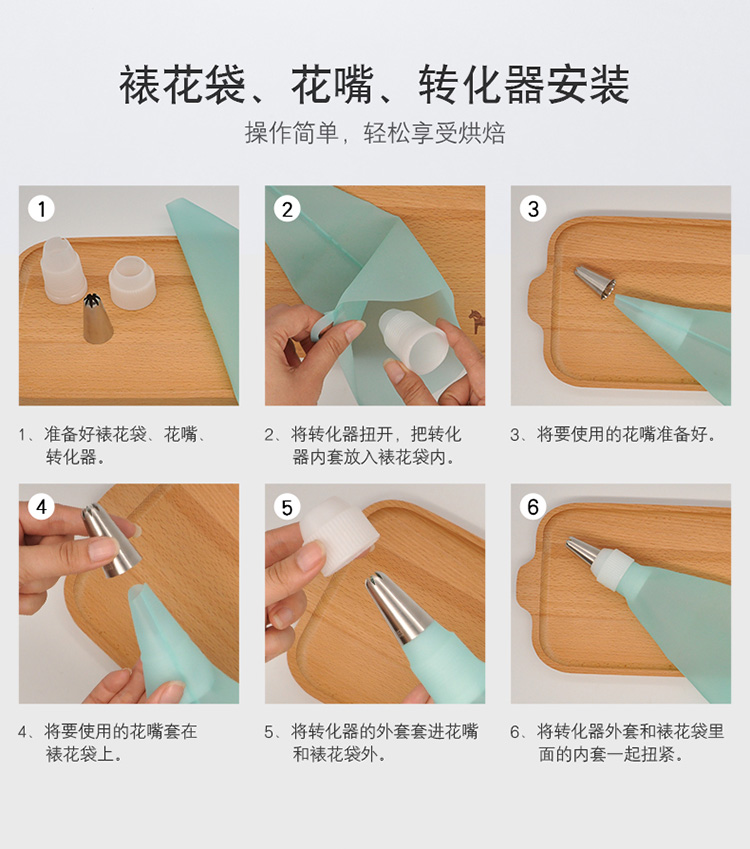 裱花袋、花嘴、转化器安装

操作简单，轻松享受烘焙

1

1、准备好裱花袋、花嘴、转化器。

2

2、将转化器扭开，把转化器内套放入裱花袋内。

3

3、将要使用的花嘴准备好。

4

4、将要使用的花嘴套在裱花袋上。

5

5、将转化器的外套套进花嘴和裱花袋外。

6

6、将转化器外套和裱花袋里面的内套一起扭紧。