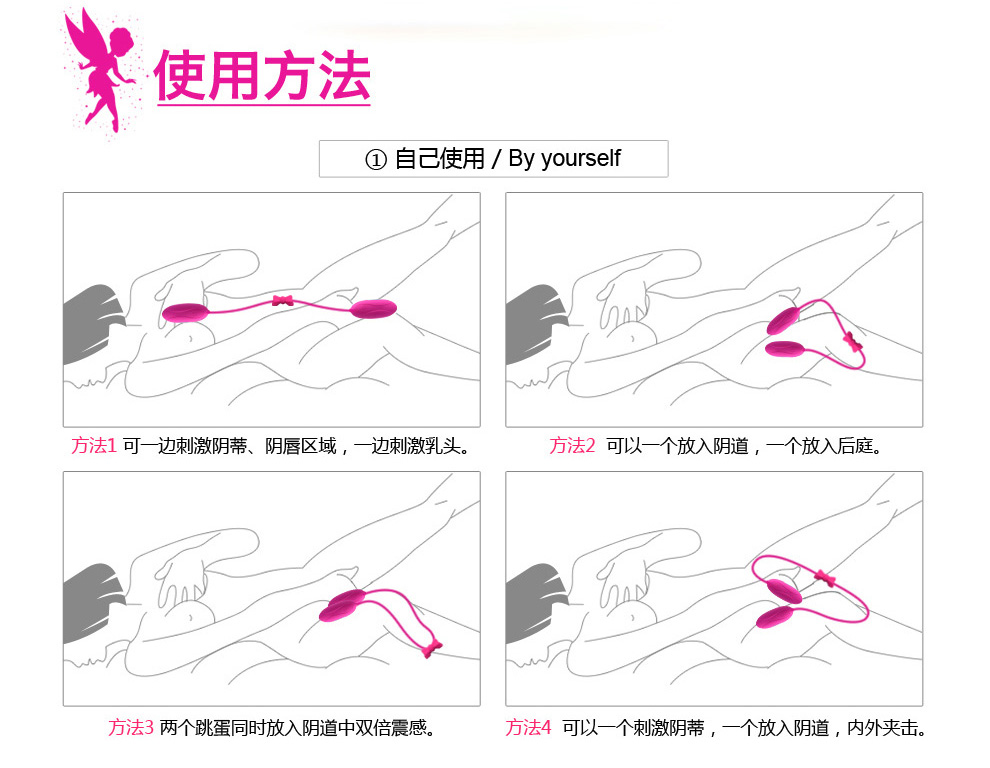 使用方法

① 自己使用 / By yourself

方法1 可一边刺激阴蒂、阴唇区域，一边刺激乳头。

方法2 可以一个放入阴道，一个放入后庭。

方法3 两个跳蛋同时放入阴道中双倍震感。

方法4 可以一个刺激阴蒂，一个放入阴道，内外夹击。