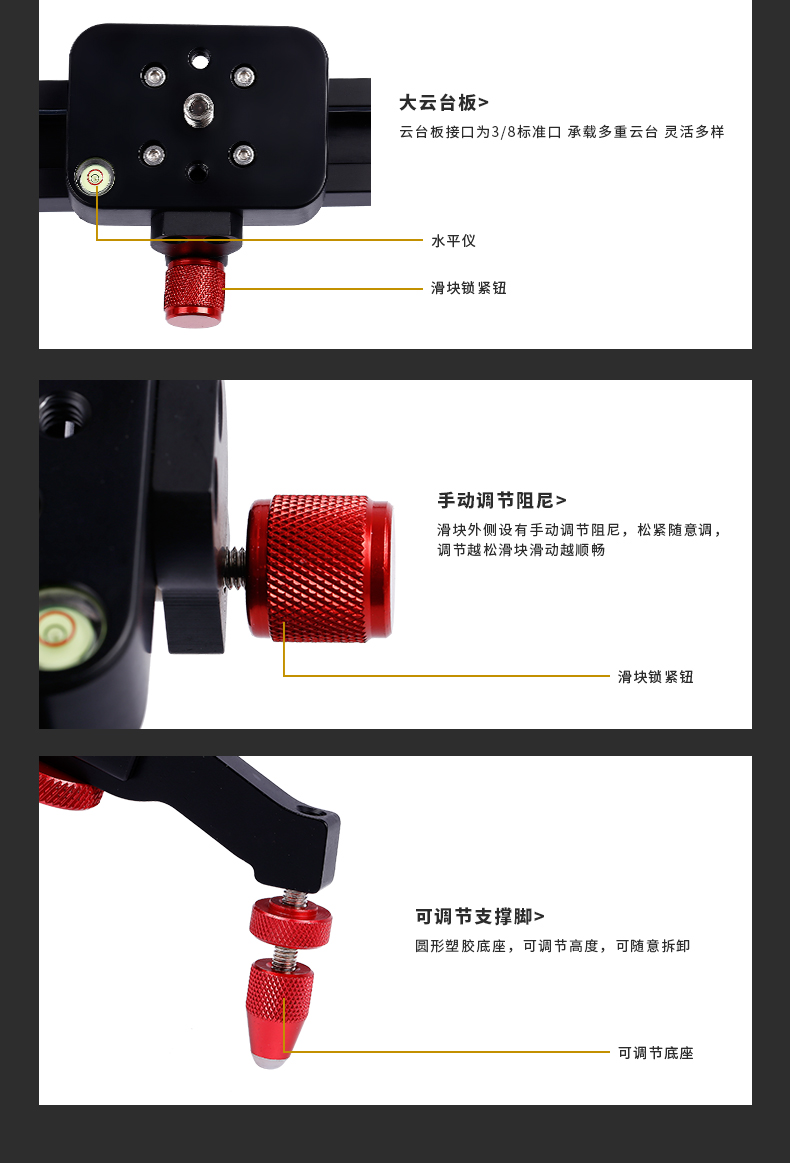 大云台板>
云台板接口为3/8标准口 承载多重云台 灵活多样

水平仪

滑块锁紧钮

手动调节阻尼>
滑块外侧设有手动调节阻尼，松紧随意调，调节越松滑块滑动越顺畅

滑块锁紧钮

可调节支撑脚>
圆形塑胶底座，可调节高度，可随意拆卸

可调节底座