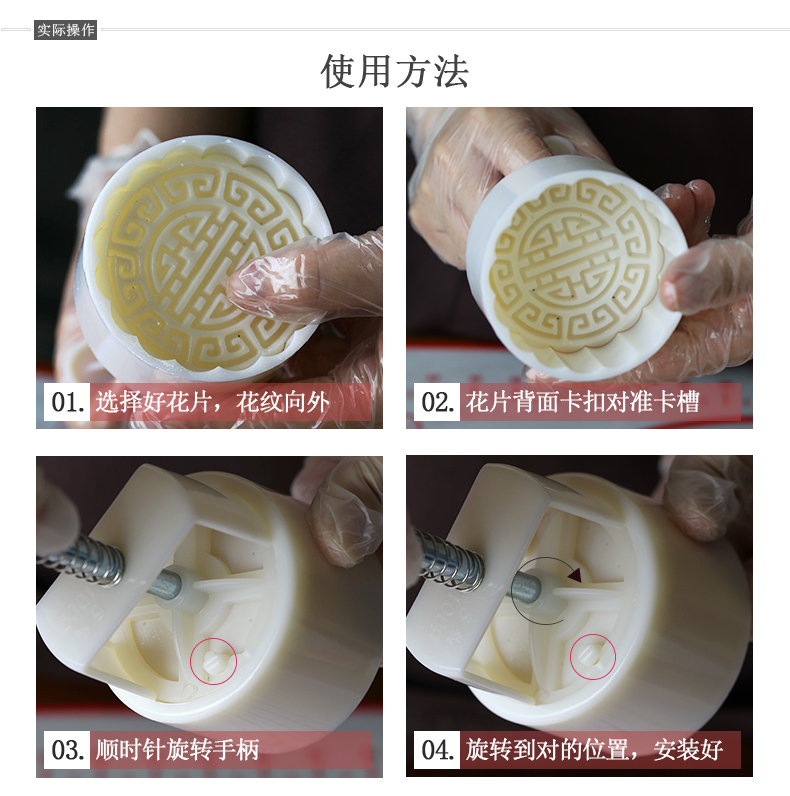 实际操作

使用方法

01. 选择好花片，花纹向外

02. 花片背面卡扣对准卡槽

03. 顺时针旋转手柄

04. 旋转到对的位置，安装好