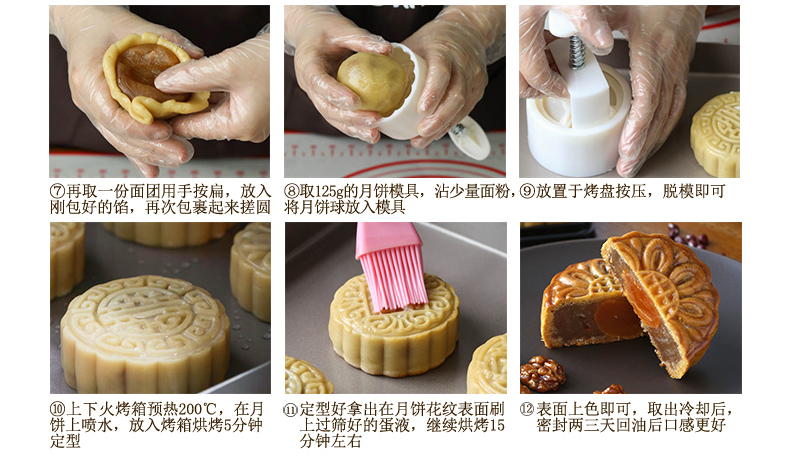 ⑦再取一份面团用手按扁，放入刚包好的馅，再次包裹起来搓圆

⑧取125g的月饼模具，沾少量面粉，将月饼球放入模具

⑨放置于烤盘按压，脱模即可

⑩上下火烤箱预热200℃，在月饼上喷水，放入烤箱烘烤5分钟定型

⑪定型好拿出在月饼花纹表面刷上过筛好的蛋液，继续烘烤15分钟左右

⑫表面上色即可，取出冷却后，密封两三天回油后口感更好