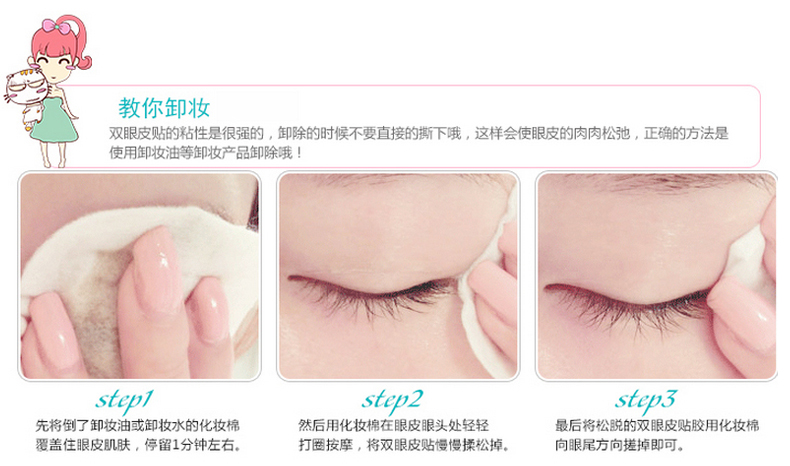 教你卸妆

双眼皮贴的粘性是很强的，卸除的时候不要直接的撕下哦，这样会使眼皮的肉肉松弛，正确的方法是使用卸妆油等卸妆产品卸除哦！

step1

先将倒了卸妆油或卸妆水的化妆棉覆盖住眼皮肌肤，停留1分钟左右。

step2

然后用化妆棉在眼皮眼头处轻轻打圈按摩，将双眼皮贴慢慢揉松掉。

step3

最后将松脱的双眼皮贴胶用化妆棉向眼尾方向搓掉即可。