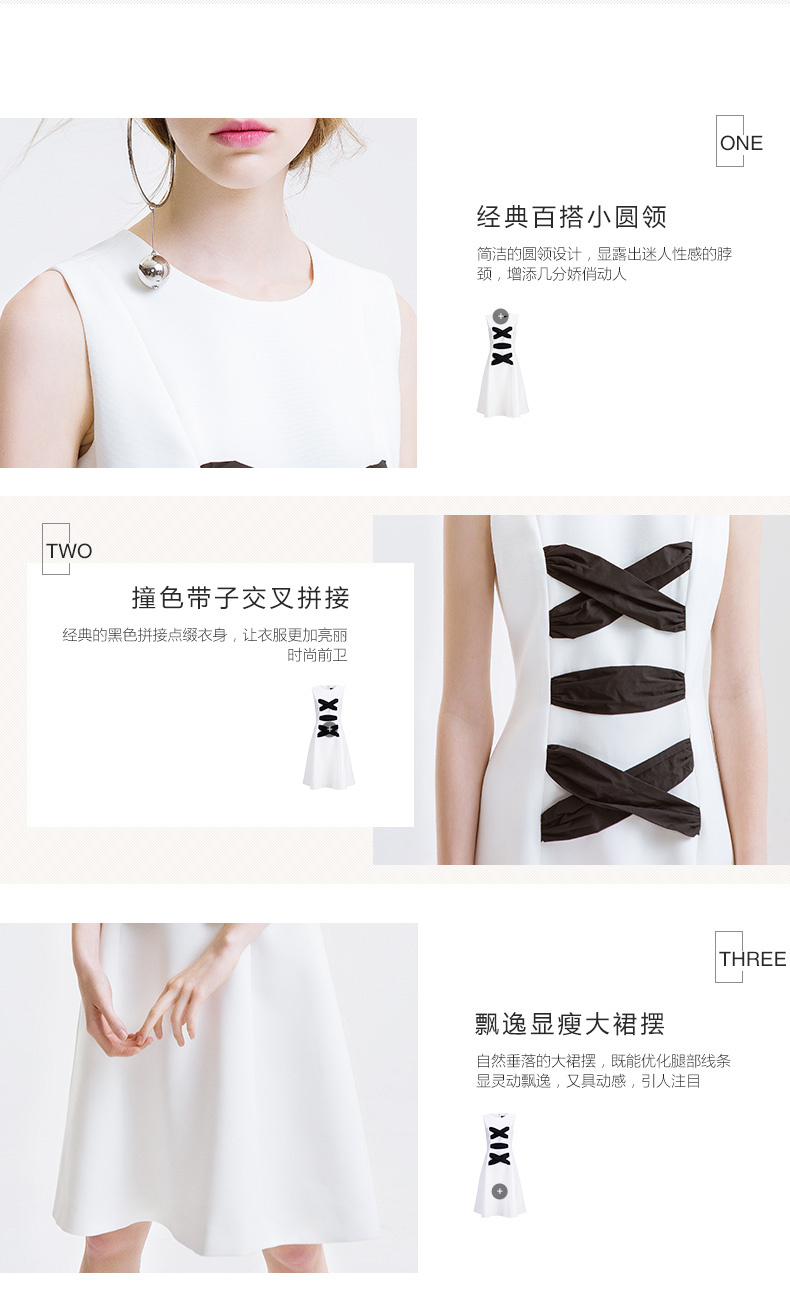 ONE

经典百搭小圆领

简洁的圆领设计，显露出迷人性感的脖颈，增添几分娇俏动人

TWO

撞色带子交叉拼接

经典的黑色拼接点缀衣身，让衣服更加亮丽时尚前卫

THREE

飘逸显瘦大裙摆

自然垂落的大裙摆，既能优化腿部线条显灵动飘逸，又具动感，引人注目