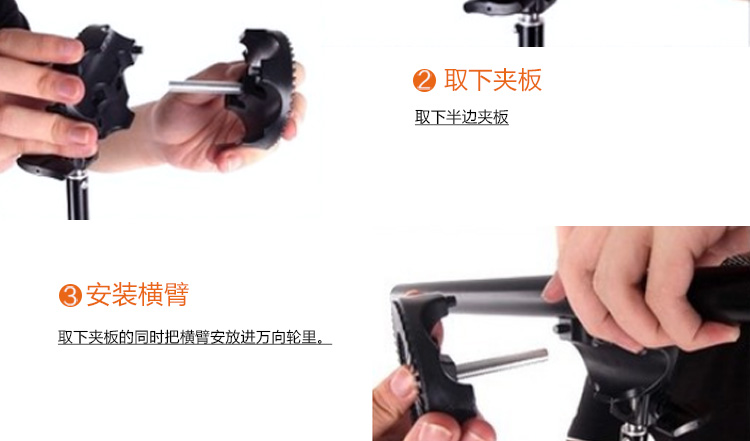 ❷ 取下夹板

取下半边夹板

❸ 安装横臂

取下夹板的同时把横臂安放进万向轮里。