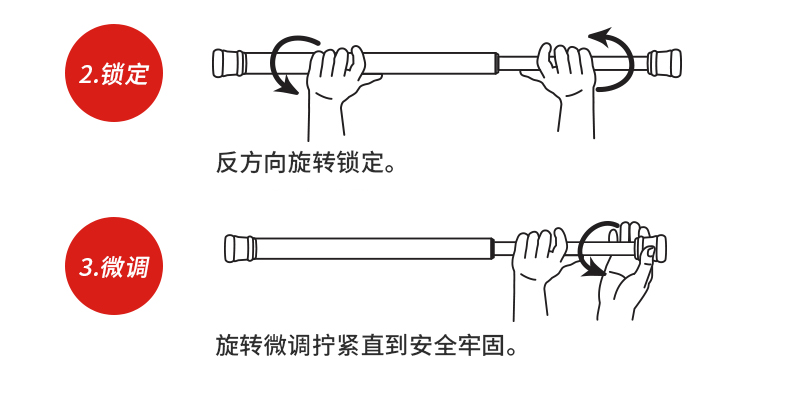 2.锁定

反方向旋转锁定。

3.微调

旋转微调拧紧直到安全牢固。