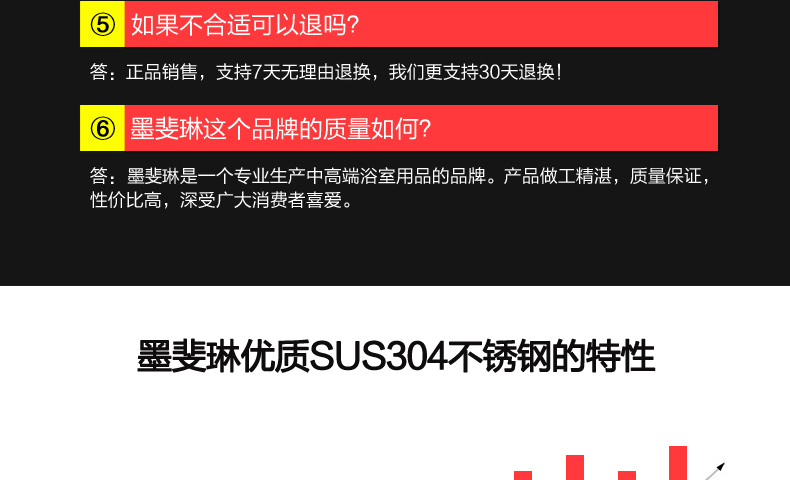 ⑤ 如果不合适可以退吗?

答：正品销售，支持7天无理由退换，我们更支持30天退换!

⑥ 墨斐琳这个品牌的质量如何?

答：墨斐琳是一个专业生产中高端浴室用品的品牌。产品做工精湛，质量保证，性价比高，深受广大消费者喜爱。

墨斐琳优质SUS304不锈钢的特性