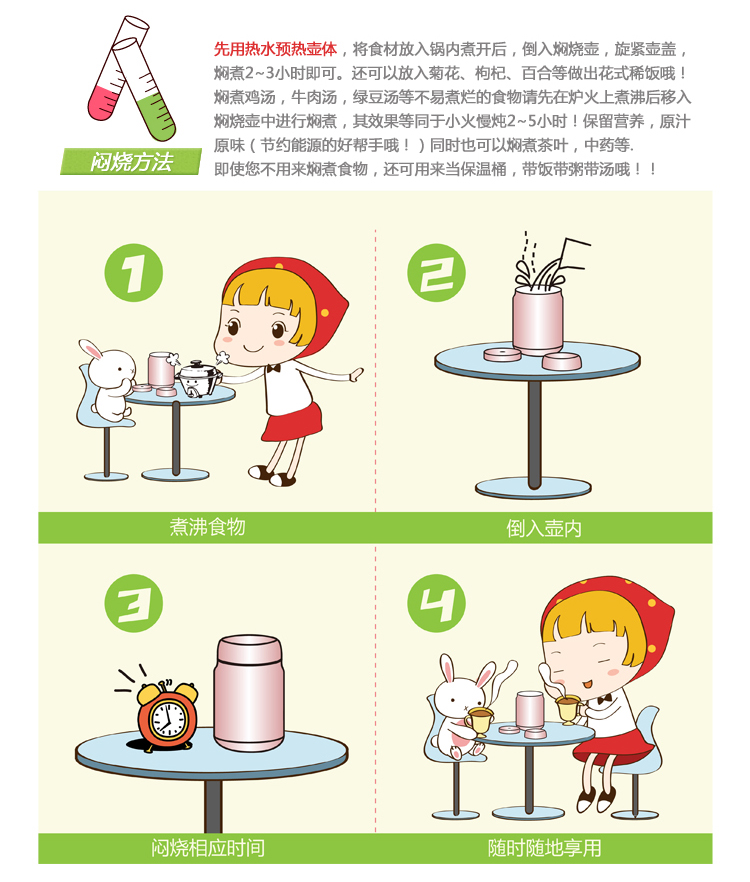 闷烧方法

先用热水预热壶体，将食材放入锅内煮开后，倒入焖烧壶，旋紧壶盖，焖煮2~3小时即可。还可以放入菊花、枸杞、百合等做出花式稀饭哦！焖煮鸡汤，牛肉汤，绿豆汤等不易煮烂的食物请先在炉火上煮沸后移入焖烧壶中进行焖煮，其效果等同于小火慢炖2~5小时！保留营养，原汁原味（节约能源的好帮手哦！）同时也可以焖煮茶叶，中药等.
即使您不用来焖煮食物，还可用来当保温桶，带饭带粥带汤哦！！

1

煮沸食物

2

倒入壶内

3

闷烧相应时间

4

随时随地享用