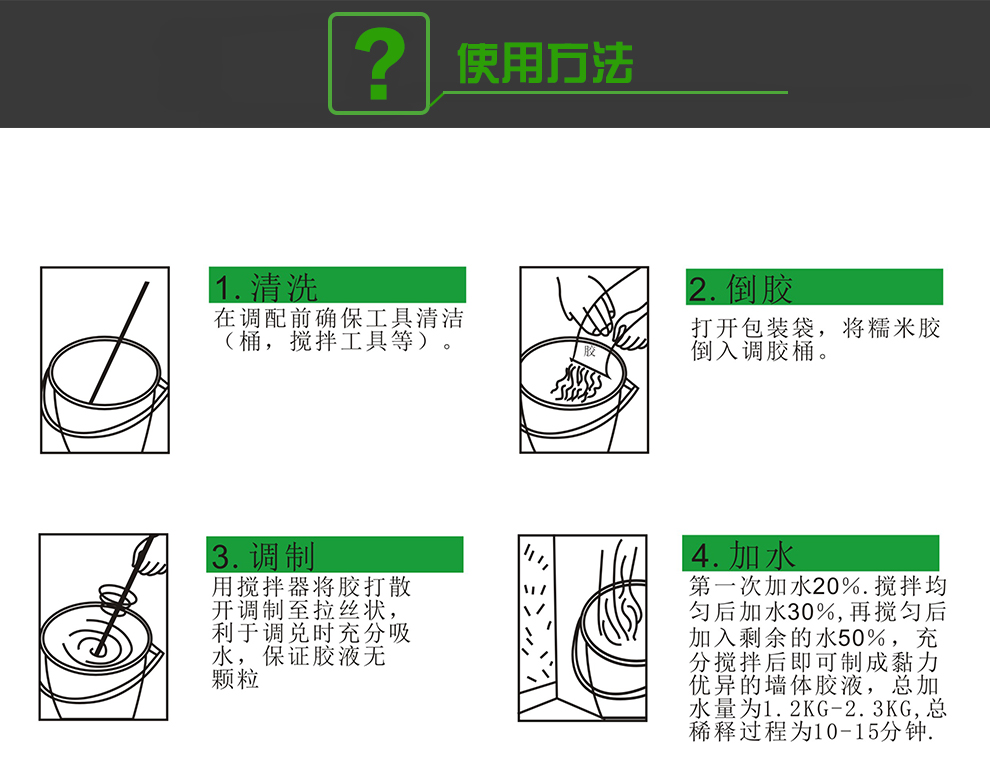 ?
使用方法

1. 清洗
在调配前确保工具清洁（桶，搅拌工具等）。

胶

2. 倒胶
打开包装袋，将糯米胶倒入调胶桶。

3. 调制
用搅拌器将胶打散开调制至拉丝状，利于调兑时充分吸水，保证胶液无颗粒

4. 加水
第一次加水20%.搅拌均匀后加水30%,再搅匀后加入剩余的水50%，充分搅拌后即可制成黏力优异的墙体胶液，总加水量为1.2KG-2.3KG,总稀释过程为10-15分钟.