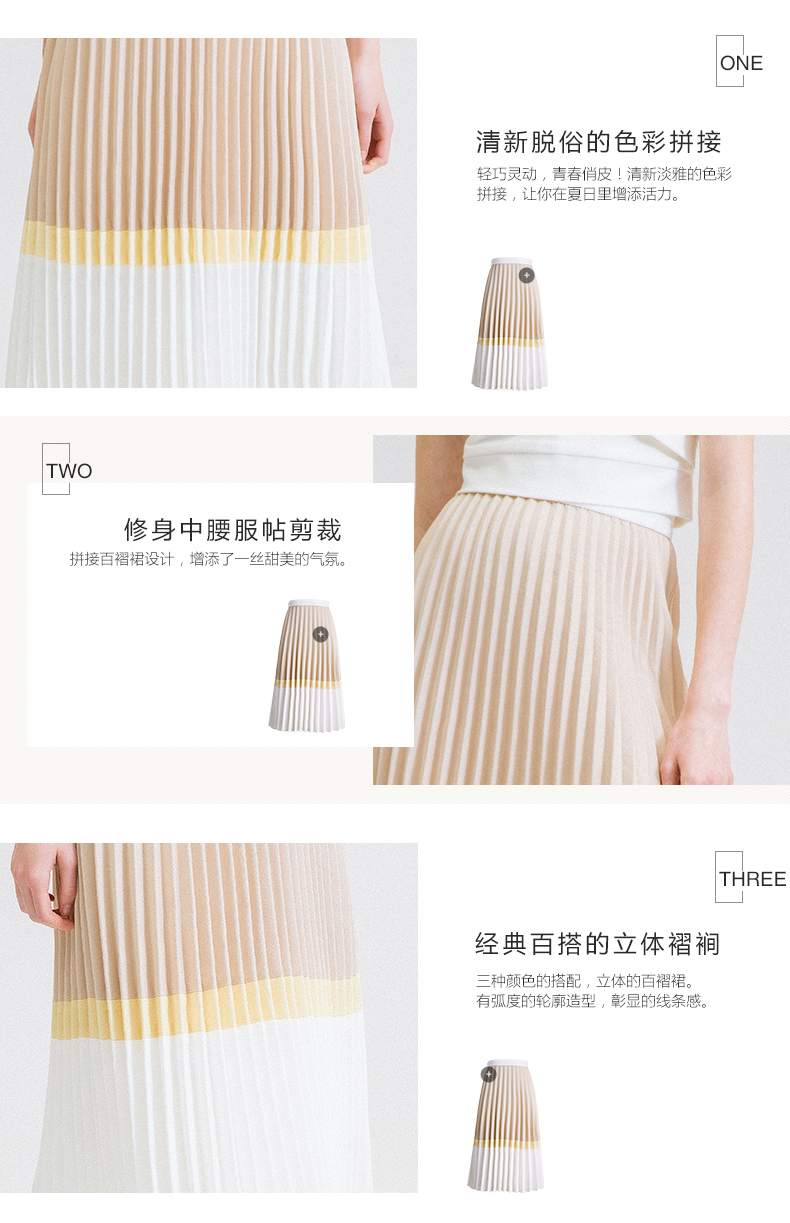 ONE

清新脱俗的色彩拼接

轻巧灵动，青春俏皮！清新淡雅的色彩拼接，让你在夏日里增添活力。

TWO

修身中腰服帖剪裁

拼接百褶裙设计，增添了一丝甜美的气氛。

THREE

经典百搭的立体褶裥

三种颜色的搭配，立体的百褶裙。
有弧度的轮廓造型，彰显的线条感。