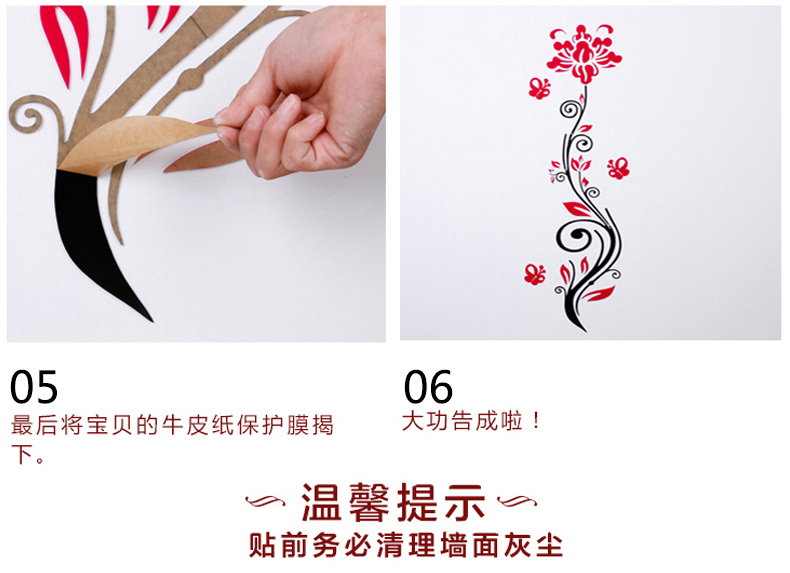 05
最后将宝贝的牛皮纸保护膜揭下。

06
大功告成啦！

温馨提示
贴前务必清理墙面灰尘