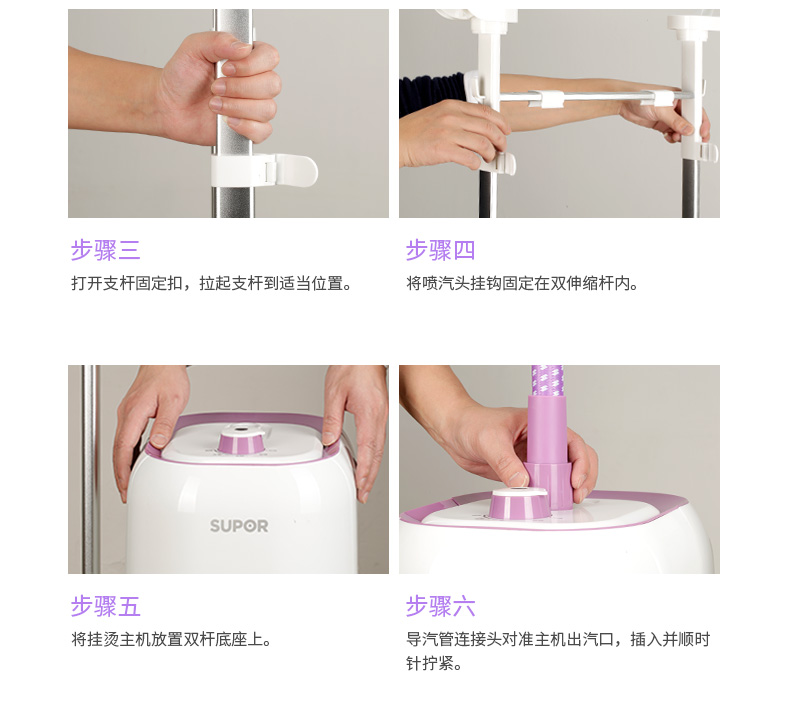 步骤三
打开支杆固定扣，拉起支杆到适当位置。

步骤四
将喷汽头挂钩固定在双伸缩杆内。

SUPOR

步骤五
将挂烫主机放置双杆底座上。

步骤六
导汽管连接头对准主机出汽口，插入并顺时针拧紧。