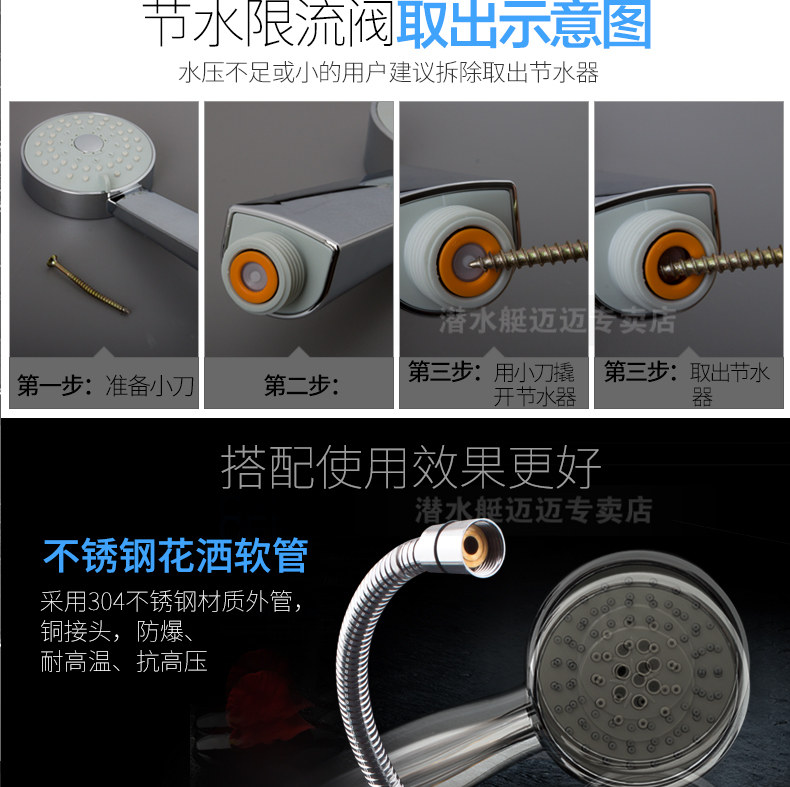 节水限流阀取出示意图

水压不足或小的用户建议拆除取出节水器

潜水艇迈迈专卖店

第一步：准备小刀

第二步：

第三步：用小刀撬开节水器

第三步：取出节水器

搭配使用效果更好

潜水艇迈迈专卖店

不锈钢花洒软管

采用304不锈钢材质外管，铜接头，防爆、耐高温、抗高压