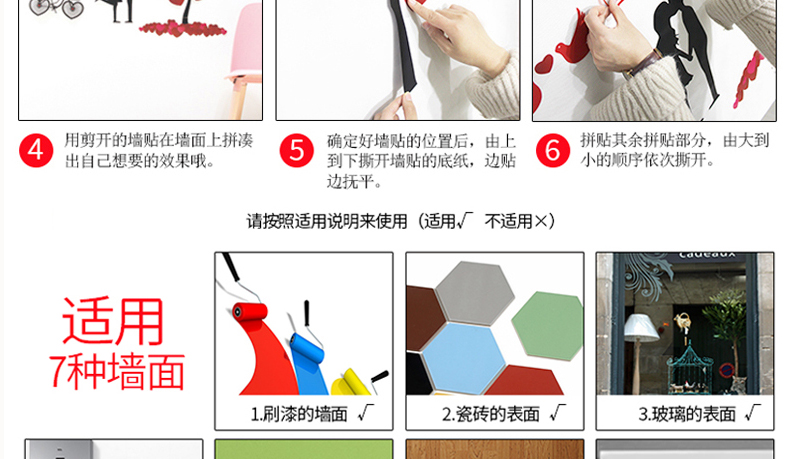 4 用剪开的墙贴在墙面上拼凑出自己想要的效果哦。

5 确定好墙贴的位置后，由上到下撕开墙贴的底纸，边贴边抚平。

6 拼贴其余拼贴部分，由大到小的顺序依次撕开。

请按照适用说明来使用（适用√ 不适用×）

适用
7种墙面

1.刷漆的墙面 √

2.瓷砖的表面 √

cadeaux

3.玻璃的表面 √