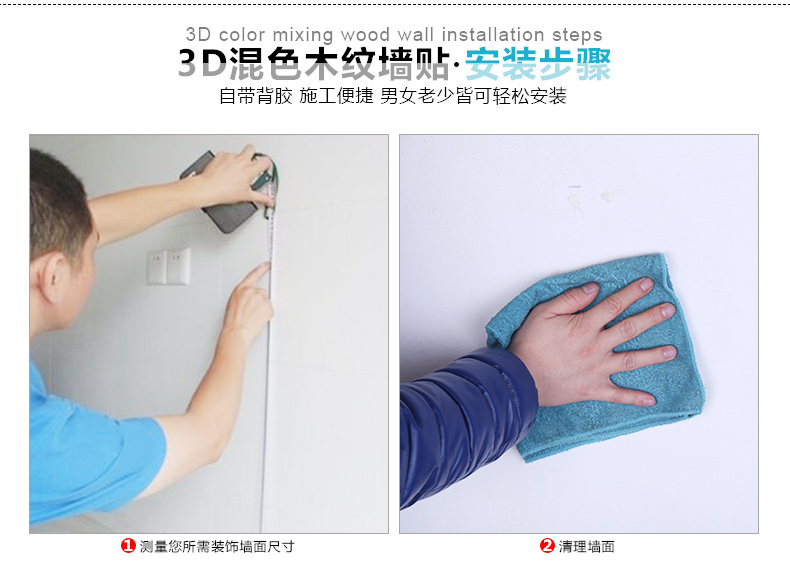 3D color mixing wood wall installation steps

3D混色木纹墙贴·安装步骤

自带背胶 施工便捷 男女老少皆可轻松安装

❶ 测量您所需装饰墙面尺寸

❷ 清理墙面