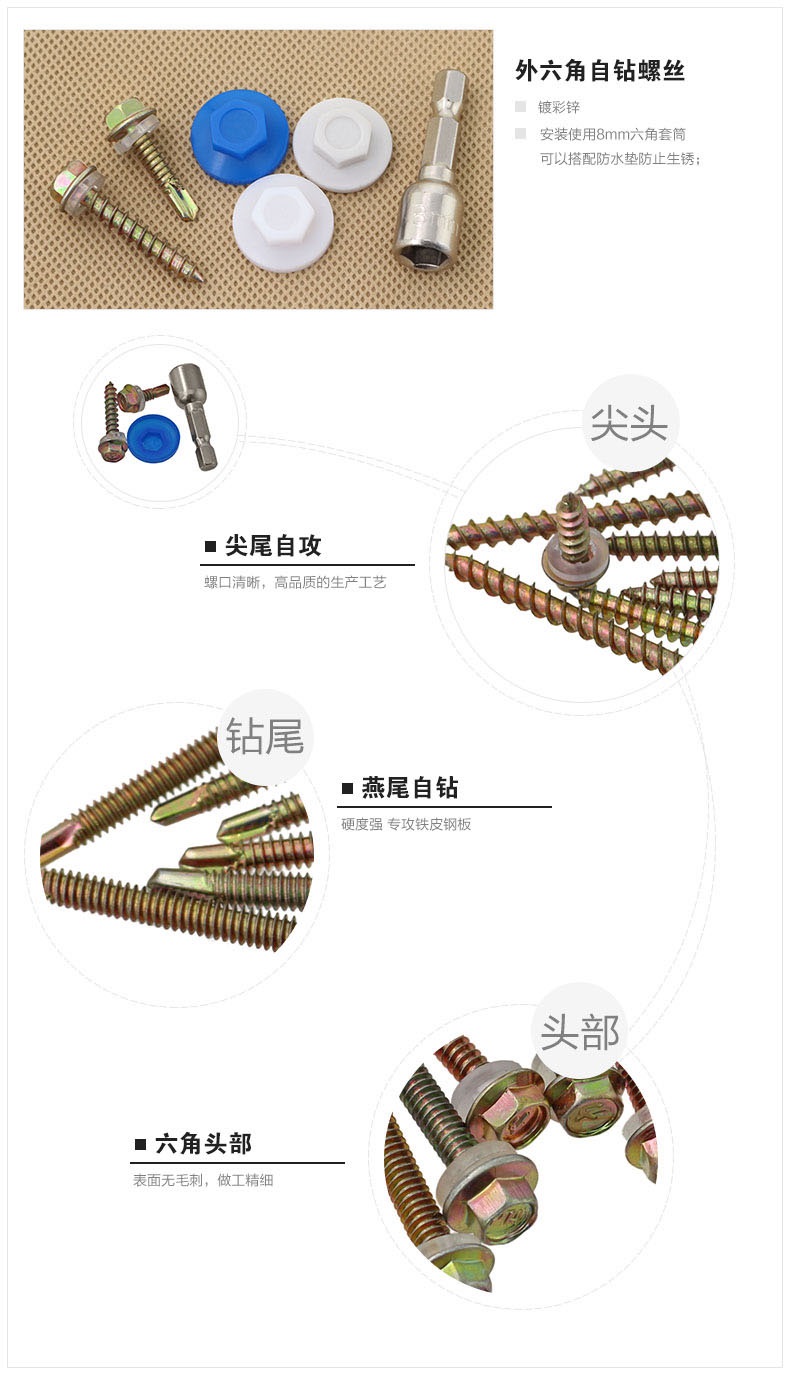 外六角自钻螺丝

镀彩锌

安装使用8mm六角套筒
可以搭配防水垫防止生锈；

尖头

■ 尖尾自攻

螺口清晰，高品质的生产工艺

钻尾

■ 燕尾自钻

硬度强 专攻铁皮钢板

头部

■ 六角头部

表面无毛刺，做工精细