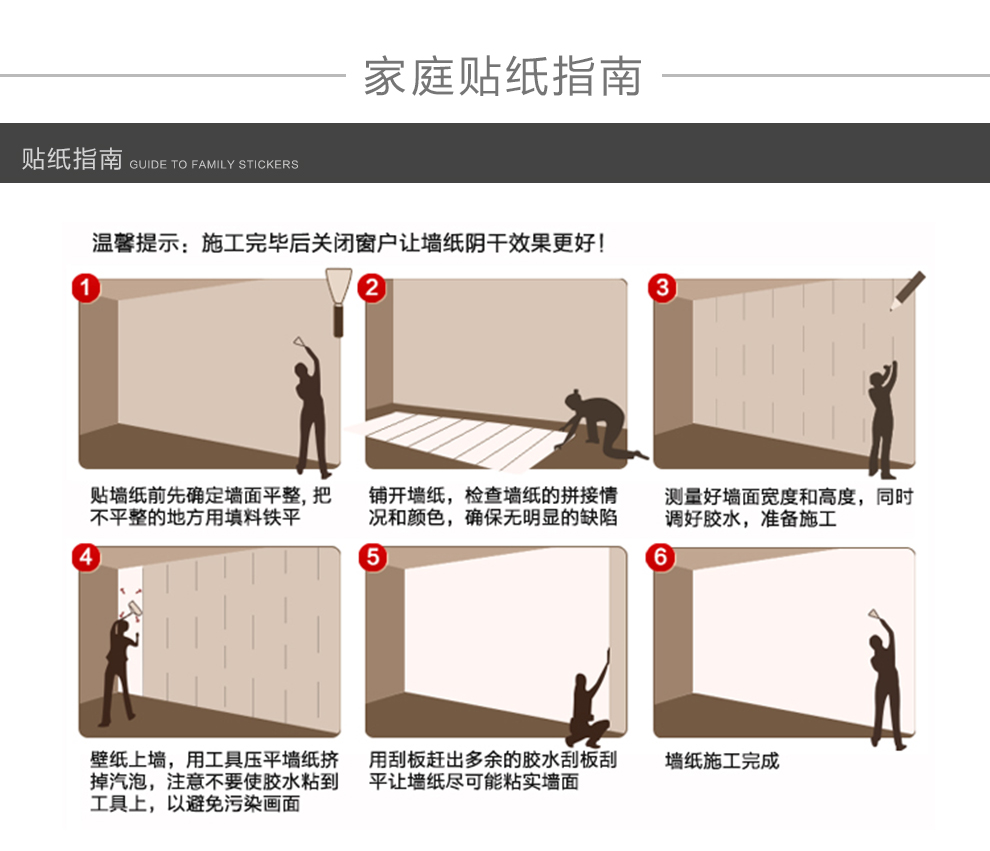 家庭贴纸指南

贴纸指南 GUIDE TO FAMILY STICKERS

温馨提示：施工完毕后关闭窗户让墙纸阴干效果更好！

1
贴墙纸前先确定墙面平整，把不平整的地方用填料铁平

2
铺开墙纸，检查墙纸的拼接情况和颜色，确保无明显的缺陷

3
测量好墙面宽度和高度，同时调好胶水，准备施工

4
壁纸上墙，用工具压平墙纸挤掉汽泡，注意不要使胶水粘到工具上，以避免污染画面

5
用刮板赶出多余的胶水刮板刮平让墙纸尽可能粘实墙面

6
墙纸施工完成