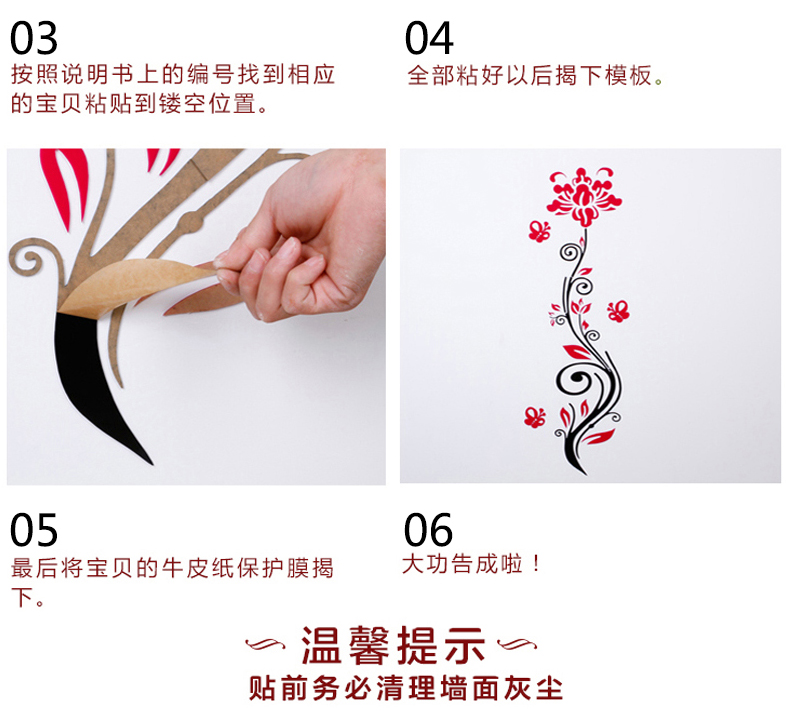 03
按照说明书上的编号找到相应的宝贝粘贴到镂空位置。

04
全部粘好以后揭下模板。

05
最后将宝贝的牛皮纸保护膜揭下。

06
大功告成啦！

温馨提示
贴前务必清理墙面灰尘