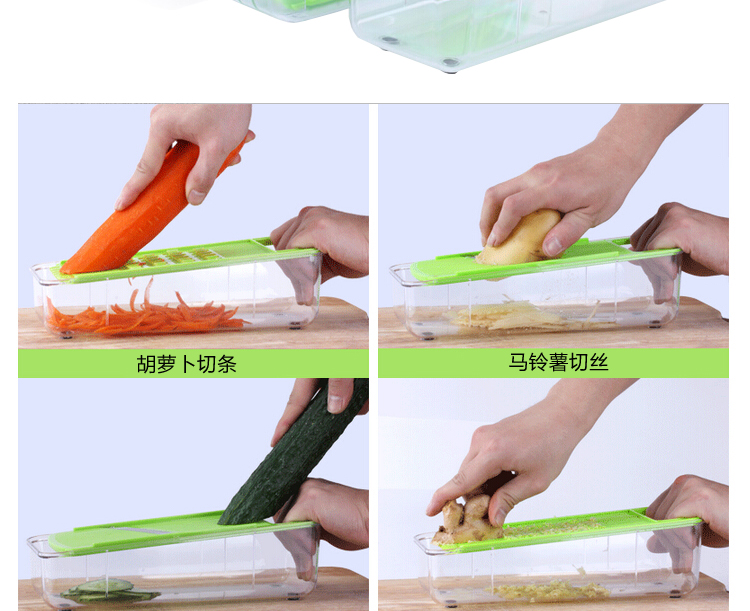 胡萝卜切条

马铃薯切丝