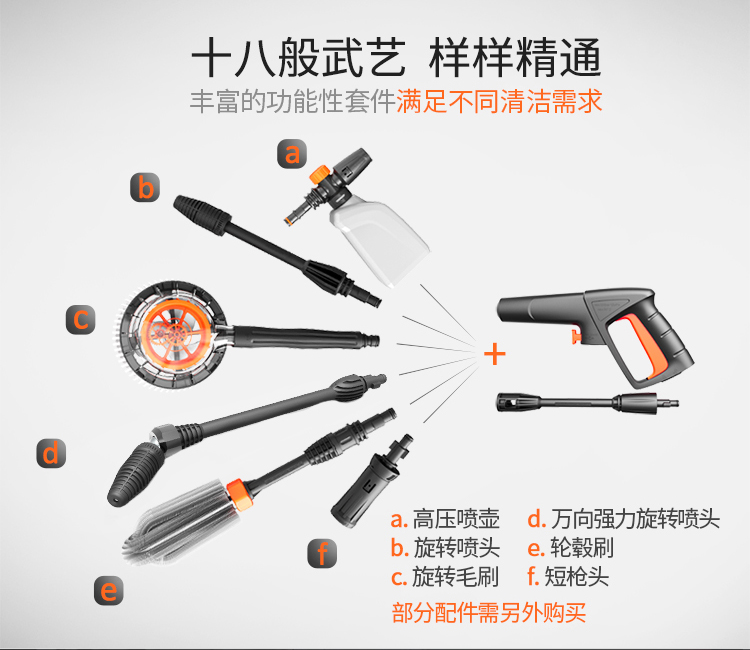 十八般武艺 样样精通

丰富的功能性套件满足不同清洁需求

a

b

c

d

e

f

+

a. 高压喷壶
b. 旋转喷头
c. 旋转毛刷

d. 万向强力旋转喷头
e. 轮毂刷
f. 短枪头

部分配件需另外购买