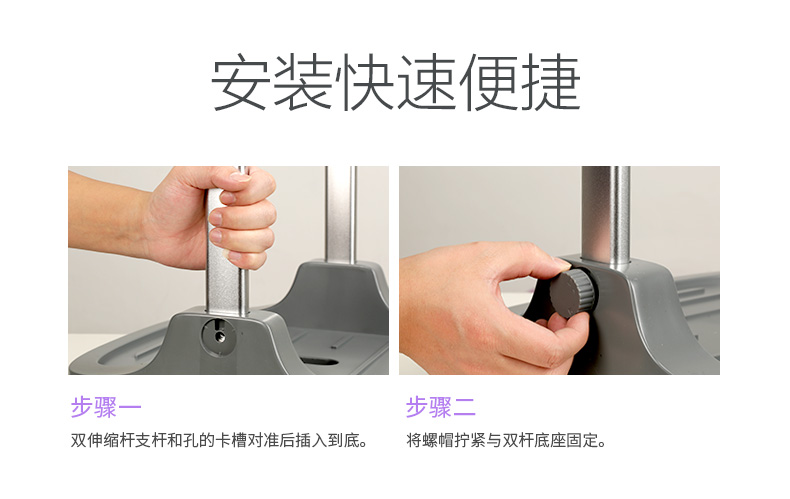 安装快速便捷

步骤一
双伸缩杆支杆和孔的卡槽对准后插入到底。

步骤二
将螺帽拧紧与双杆底座固定。