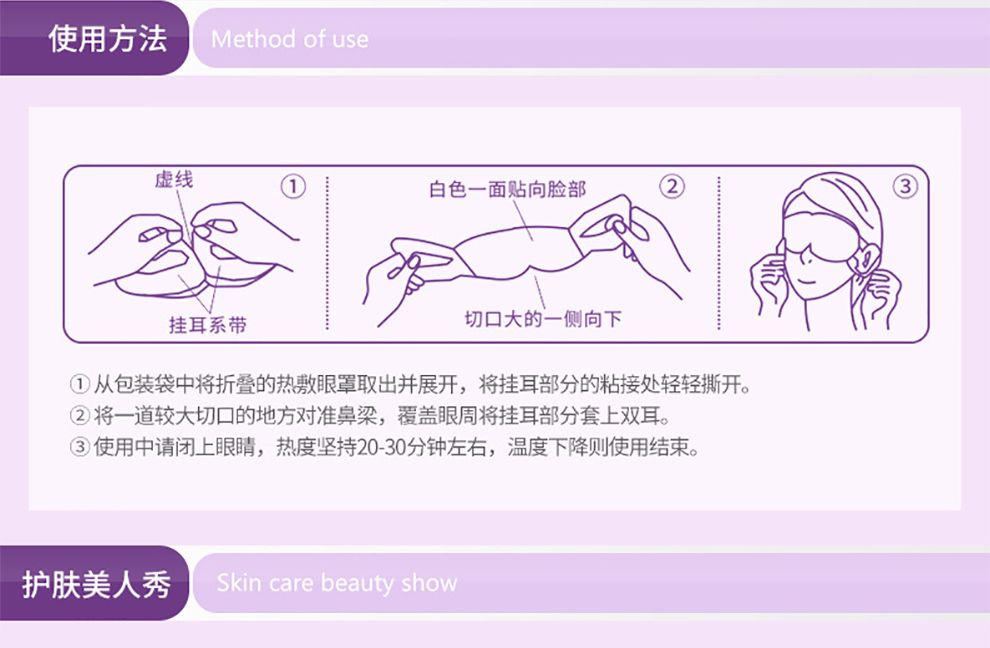 使用方法 Method of use

虚线 ①

挂耳系带

白色一面贴向脸部 ②

切口大的一侧向下

③

① 从包装袋中将折叠的热敷眼罩取出并展开，将挂耳部分的粘接处轻轻撕开。
② 将一道较大切口的地方对准鼻梁，覆盖眼周将挂耳部分套上双耳。
③ 使用中请闭上眼睛，热度坚持20-30分钟左右，温度下降则使用结束。

护肤美人秀 Skin care beauty show