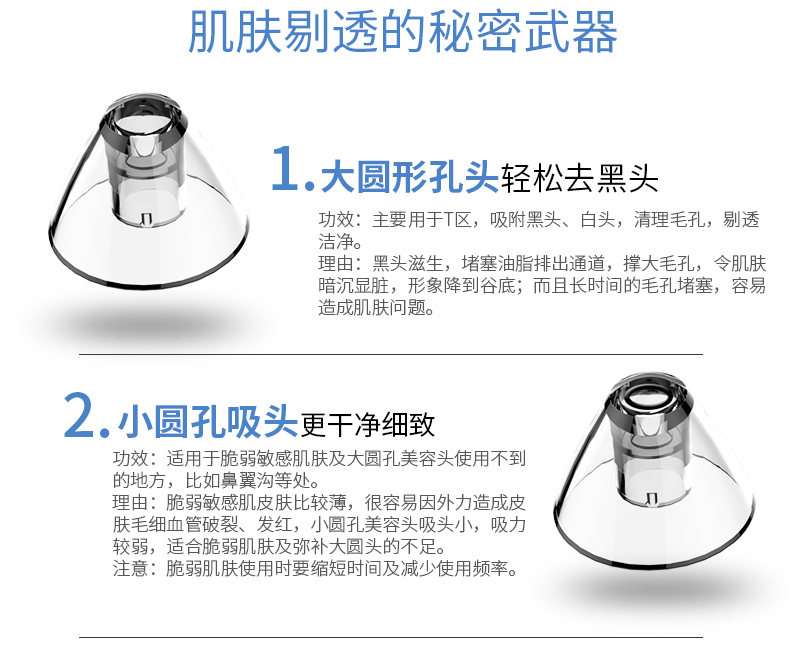 肌肤剔透的秘密武器

1.大圆形孔头轻松去黑头

功效：主要用于T区，吸附黑头、白头，清理毛孔，剔透洁净。
理由：黑头滋生，堵塞油脂排出通道，撑大毛孔，令肌肤暗沉显脏，形象降到谷底；而且长时间的毛孔堵塞，容易造成肌肤问题。

2.小圆孔吸头更干净细致

功效：适用于脆弱敏感肌肤及大圆孔美容头使用不到的地方，比如鼻翼沟等处。
理由：脆弱敏感肌皮肤比较薄，很容易因外力造成皮肤毛细血管破裂、发红，小圆孔美容头吸头小，吸力较弱，适合脆弱肌肤及弥补大圆头的不足。
注意：脆弱肌肤使用时要缩短时间及减少使用频率。